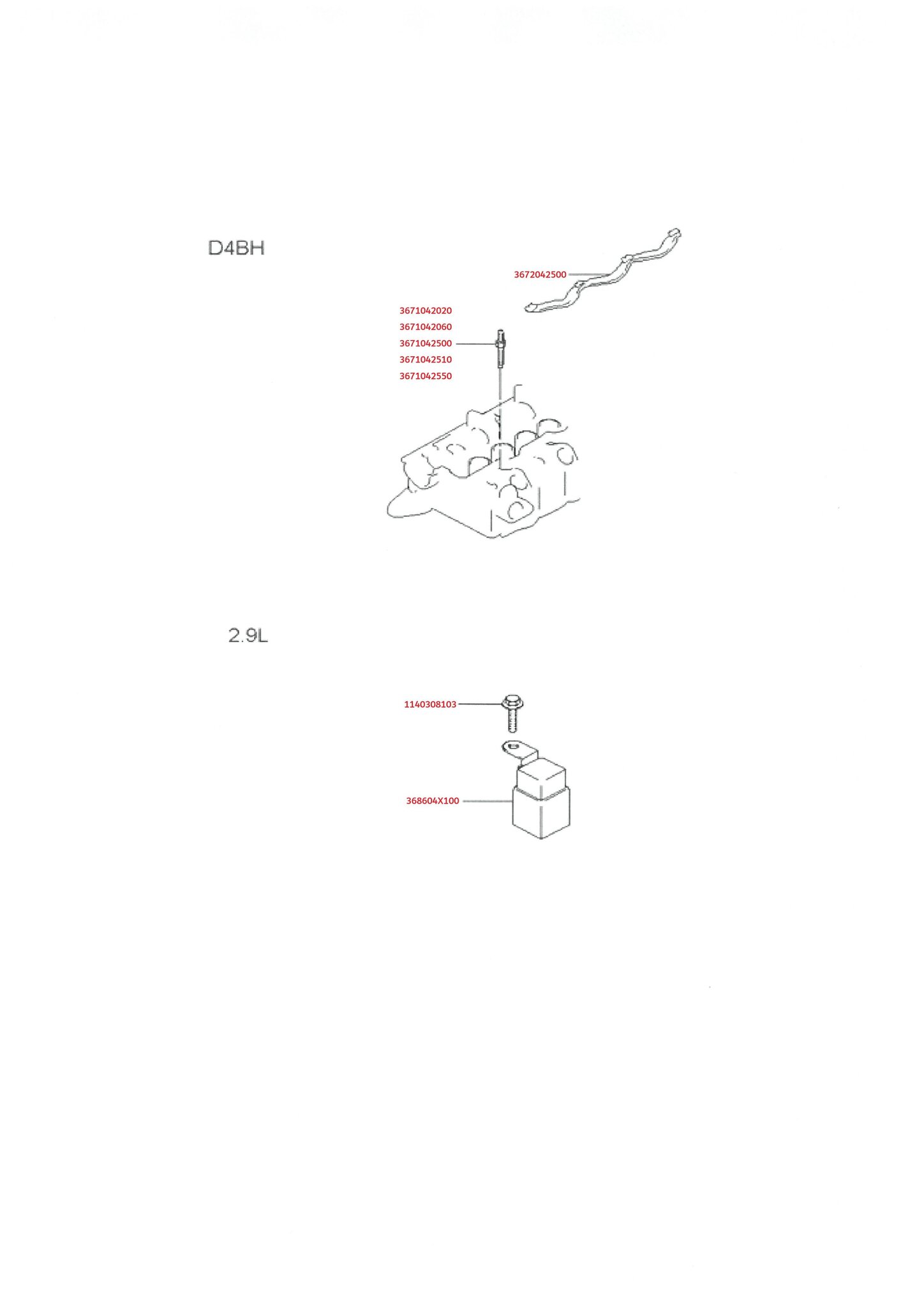 D4BH

3672042500

3671042020
3671042060
3671042500
3671042510
3671042550

2.9L

1140308103

368604X100