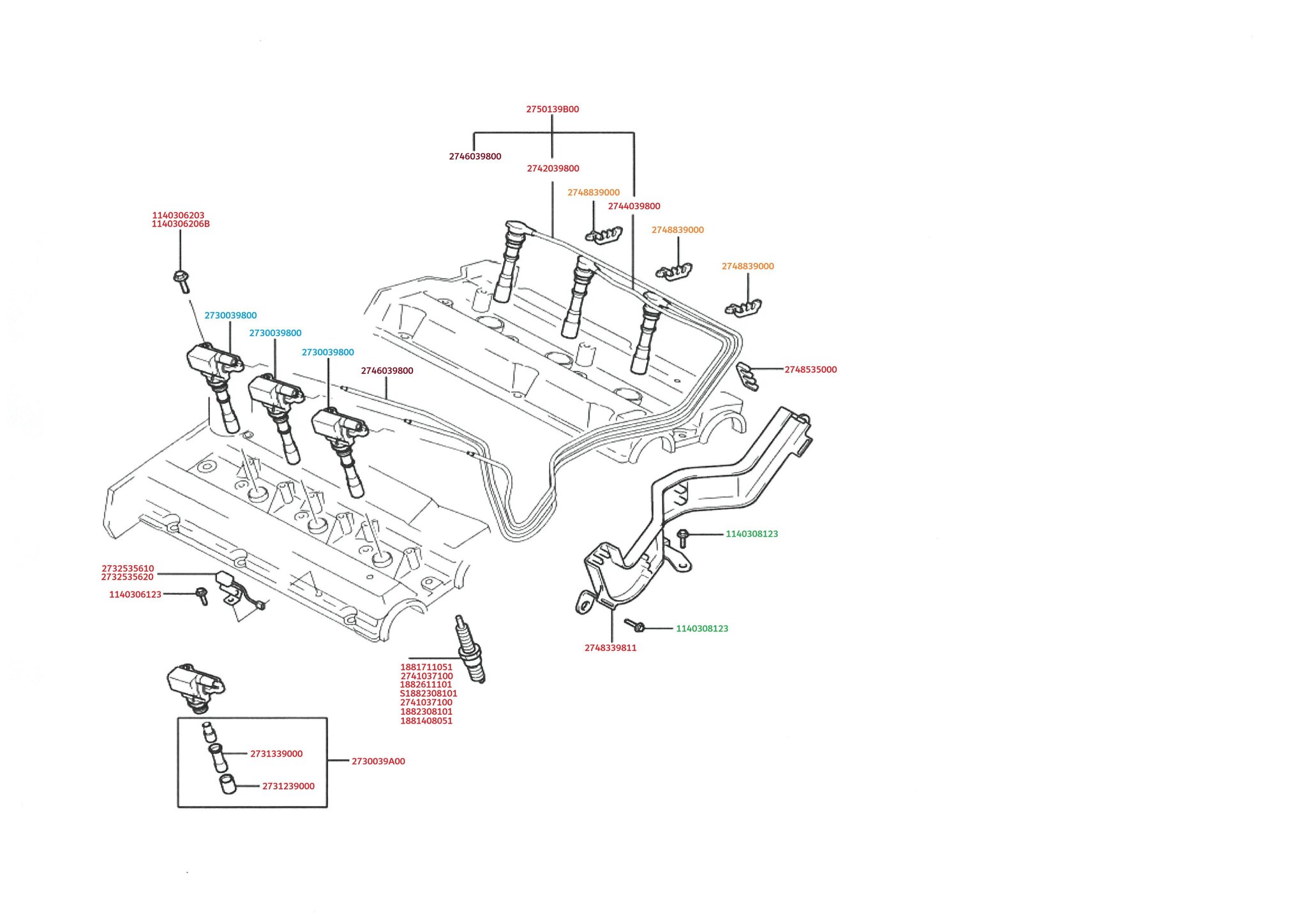 2750139B00

2746039800

2742039800

2748839000

2744039800

2748839000

2748839000

1140306203
1140306206B

2730039800

2730039800

2730039800

2746039800

2748535000

1140308123

2732535610
2732535620

1140306123

1140308123

2748339811

1881711051
2741037100
1882611101
S1882308101
2741037100
1882308101
1881408051

2731339000

2730039A00

2731239000