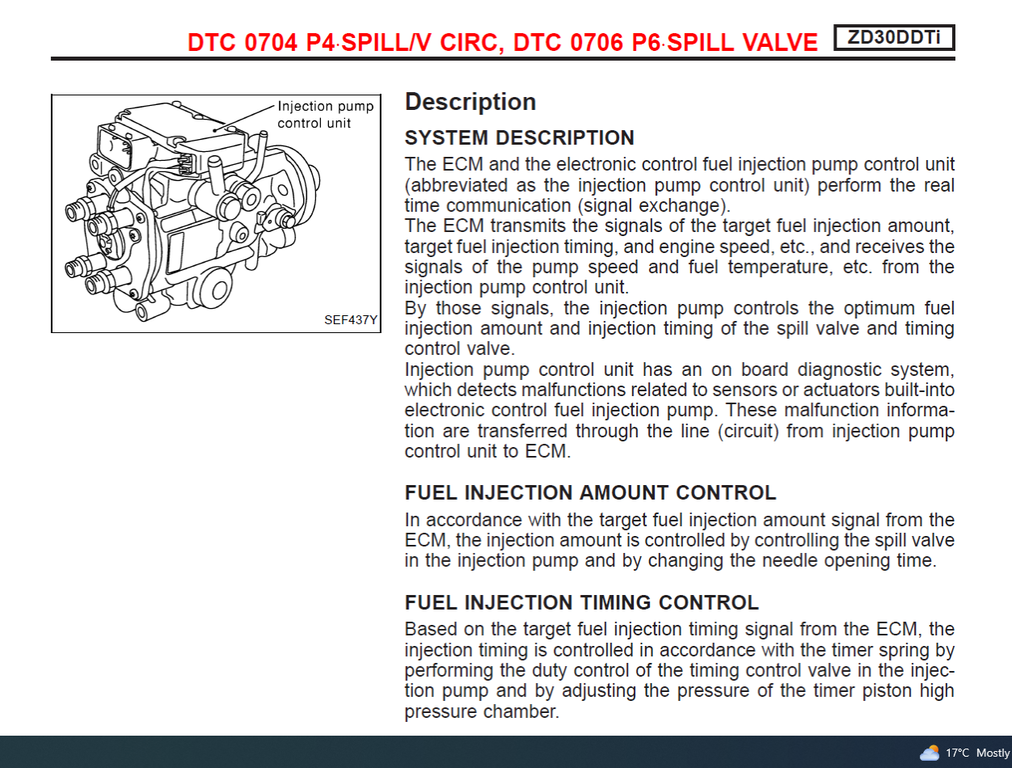 DTC 0704 P4·SPILL/V CIRC, DTC 0706 P6·SPILL VALVE ZD30DDTi

Injection pump control unit

SEF437Y

Description

SYSTEM DESCRIPTION

The ECM and the electronic control fuel injection pump control unit (abbreviated as the injection pump control unit) perform the real time communication (signal exchange).
The ECM transmits the signals of the target fuel injection amount, target fuel injection timing, and engine speed, etc., and receives the signals of the pump speed and fuel temperature, etc. from the injection pump control unit.
By those signals, the injection pump controls the optimum fuel injection amount and injection timing of the spill valve and timing control valve.
Injection pump control unit has an on board diagnostic system, which detects malfunctions related to sensors or actuators built-into electronic control fuel injection pump. These malfunction information are transferred through the line (circuit) from injection pump control unit to ECM.

FUEL INJECTION AMOUNT CONTROL

In accordance with the target fuel injection amount signal from the ECM, the injection amount is controlled by controlling the spill valve in the injection pump and by changing the needle opening time.

FUEL INJECTION TIMING CONTROL

Based on the target fuel injection timing signal from the ECM, the injection timing is controlled in accordance with the timer spring by performing the duty control of the timing control valve in the injection pump and by adjusting the pressure of the timer piston high pressure chamber.

17°C Mostly