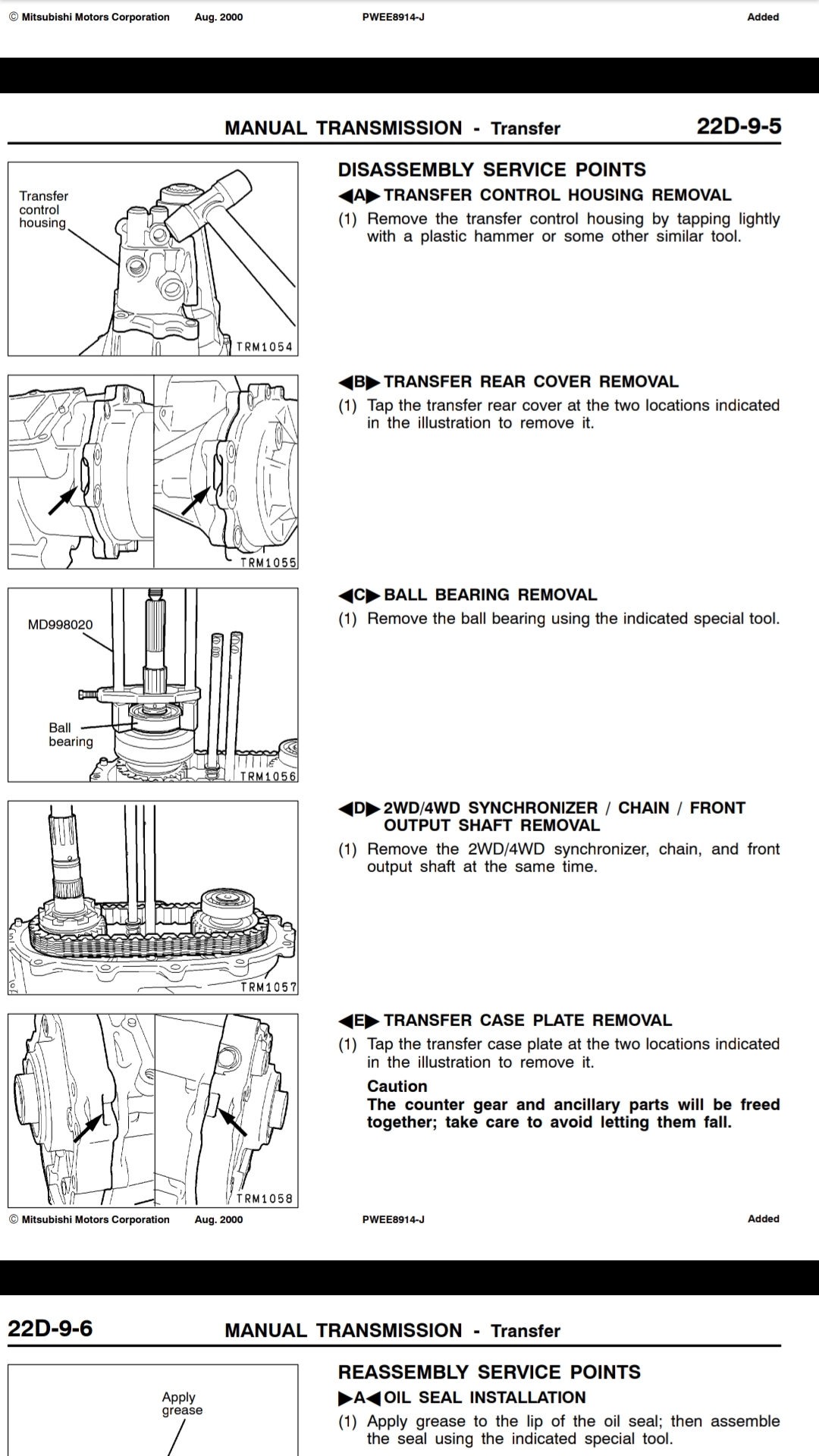 © Mitsubishi Motors Corporation Aug. 2000 PWEE8914-J Added

MANUAL TRANSMISSION - Transfer 22D-9-5

Transfer control housing

TRM1054

DISASSEMBLY SERVICE POINTS

◀A▶ TRANSFER CONTROL HOUSING REMOVAL

(1) Remove the transfer control housing by tapping lightly with a plastic hammer or some other similar tool.

TRM1055

◀B▶ TRANSFER REAR COVER REMOVAL

(1) Tap the transfer rear cover at the two locations indicated in the illustration to remove it.

MD998020

Ball bearing

TRM1056

◀C▶ BALL BEARING REMOVAL

(1) Remove the ball bearing using the indicated special tool.

TRM1057

◀D▶ 2WD/4WD SYNCHRONIZER / CHAIN / FRONT OUTPUT SHAFT REMOVAL

(1) Remove the 2WD/4WD synchronizer, chain, and front output shaft at the same time.

TRM1058

◀E▶ TRANSFER CASE PLATE REMOVAL

(1) Tap the transfer case plate at the two locations indicated in the illustration to remove it.

Caution

The counter gear and ancillary parts will be freed together; take care to avoid letting them fall.

© Mitsubishi Motors Corporation Aug. 2000 PWEE8914-J Added

22D-9-6 MANUAL TRANSMISSION - Transfer

Apply grease

REASSEMBLY SERVICE POINTS

▶A◀ OIL SEAL INSTALLATION

(1) Apply grease to the lip of the oil seal; then assemble the seal using the indicated special tool.