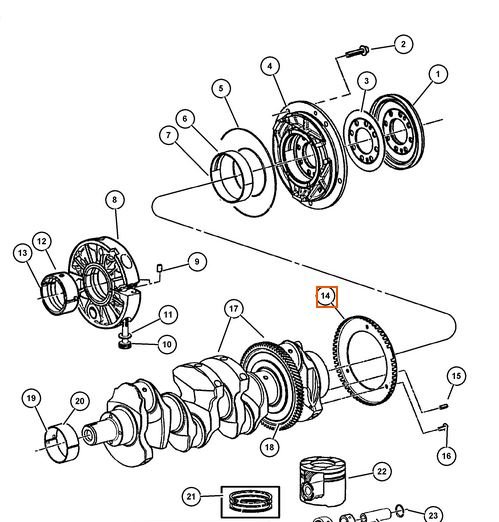 2
4
3
1
5
6
7
8
12
13
9
14
17
11
10
15
19
20
18
16
22
21
23