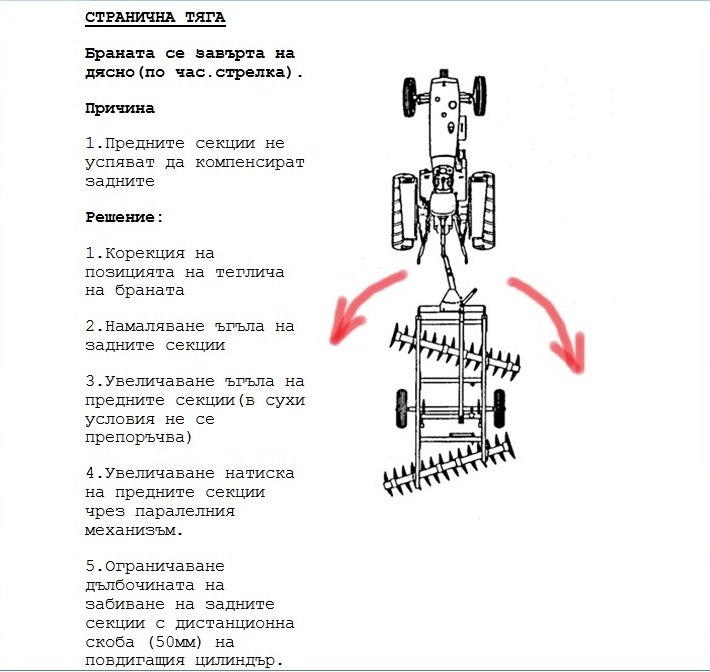 СТРАНИЧНА ТЯГА

Браната се завърта на дясно(по час.стрелка).

Причина

1.Предните секции не успяват да компенсират задните

Решение:

1.Корекция на позицията на теглича на браната

2.Намаляване ъгъла на задните секции

3.Увеличаване ъгъла на предните секции(в сухи условия не се препоръчва)

4.Увеличаване натиска на предните секции чрез паралелния механизъм.

5.Ограничаване дълбочината на забиване на задните секции с дистанционна скоба (50мм) на повдигащия цилиндър.