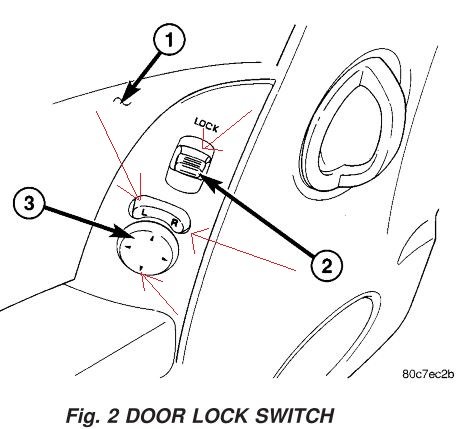 1

LOCK

3

L

R

2

80c7ec2b

Fig. 2 DOOR LOCK SWITCH