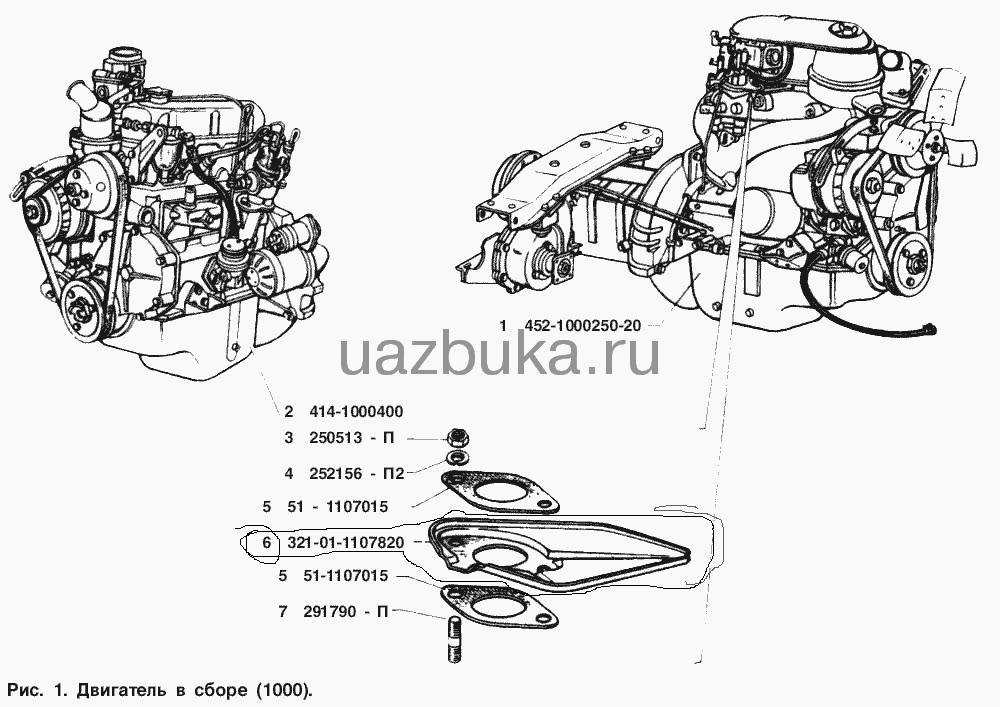 1 452-1000250-20

uazbuka.ru

2 414-1000400

3 250513 - П

4 252156 - П2

5 51 - 1107015

6 321-01-1107820

5 51-1107015

7 291790 - П

Рис. 1. Двигатель в сборе (1000).