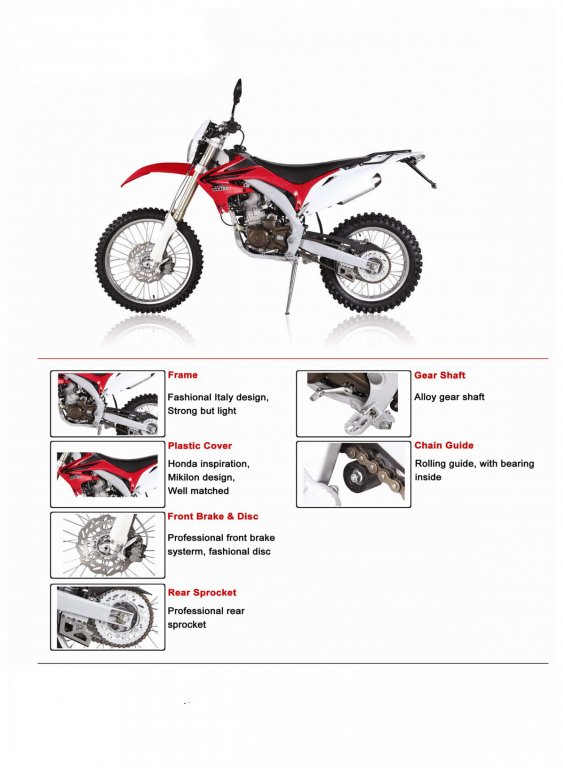 Frame

Fashional Italy design, Strong but light

Plastic Cover

Honda inspiration, Mikilon design, Well matched

Front Brake & Disc

Professional front brake systerm, fashional disc

Rear Sprocket

Professional rear sprocket

Gear Shaft

Alloy gear shaft

Chain Guide

Rolling guide, with bearing inside