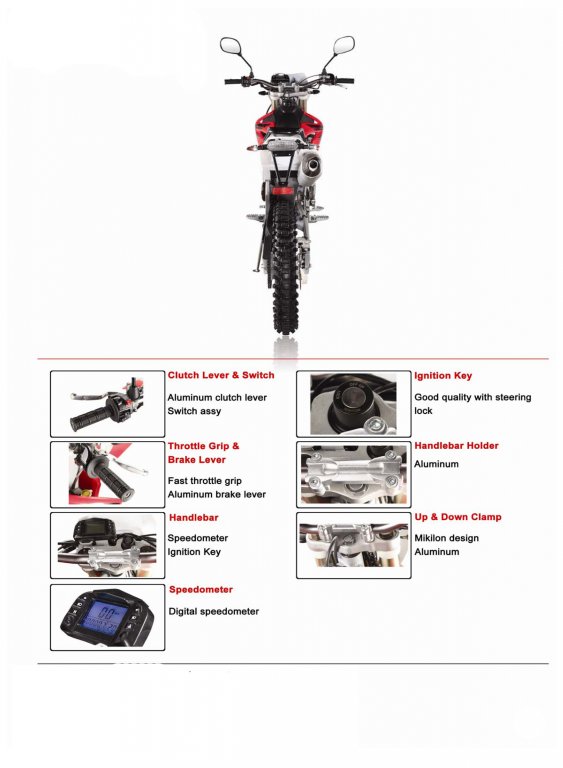 Clutch Lever & Switch

Aluminum clutch lever
Switch assy

Throttle Grip & Brake Lever

Fast throttle grip
Aluminum brake lever

Handlebar

Speedometer
Ignition Key

Speedometer

Digital speedometer

Ignition Key

Good quality with steering lock

Handlebar Holder

Aluminum

Up & Down Clamp

Mikilon design
Aluminum