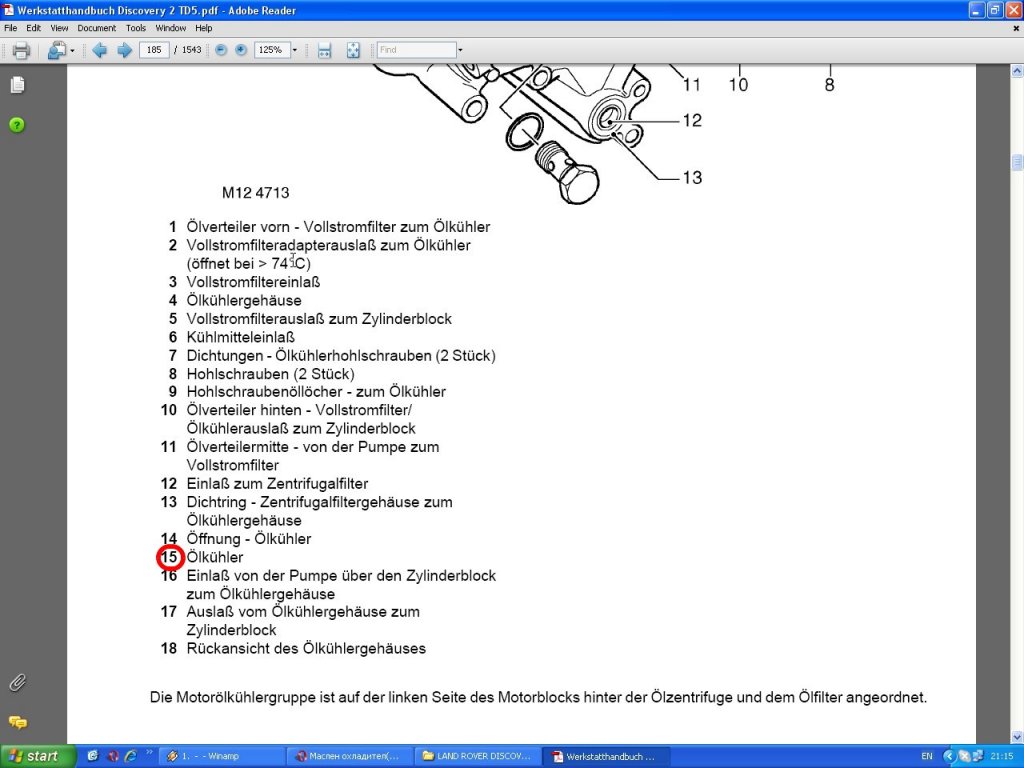 Werkstatthandbuch Discovery 2 TD5.pdf - Adobe Reader

File Edit View Document Tools Window Help

185 / 1543 125% Find

11 10 8

12

13

M12 4713

1 Ölverteiler vorn - Vollstromfilter zum Ölkühler
2 Vollstromfilteradapterauslaß zum Ölkühler (öffnet bei > 74°C)
3 Vollstromfiltereinlaß
4 Ölkühlergehäuse
5 Vollstromfilterauslaß zum Zylinderblock
6 Kühlmitteleinlaß
7 Dichtungen - Ölkühlerhohlschrauben (2 Stück)
8 Hohlschrauben (2 Stück)
9 Hohlschraubenöllöcher - zum Ölkühler
10 Ölverteiler hinten - Vollstromfilter/ Ölkühlerauslaß zum Zylinderblock
11 Ölverteilermitte - von der Pumpe zum Vollstromfilter
12 Einlaß zum Zentrifugalfilter
13 Dichtring - Zentrifugalfiltergehäuse zum Ölkühlergehäuse
14 Öffnung - Ölkühler
15 Ölkühler
16 Einlaß von der Pumpe über den Zylinderblock zum Ölkühlergehäuse
17 Auslaß vom Ölkühlergehäuse zum Zylinderblock
18 Rückansicht des Ölkühlergehäuses

Die Motorölkühlergruppe ist auf der linken Seite des Motorblocks hinter der Ölzentrifuge und dem Ölfilter angeordnet.

start 1. - - Winamp Маслен охладител(... LAND ROVER DISCOV... Werkstatthandbuch ... EN 21:15