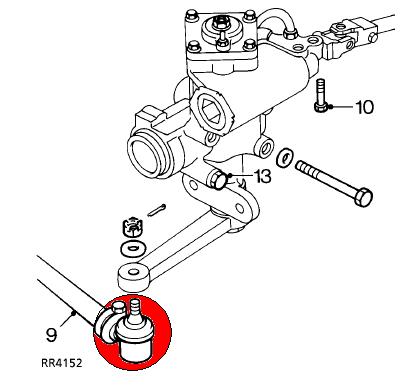 10
13
9
RR4152