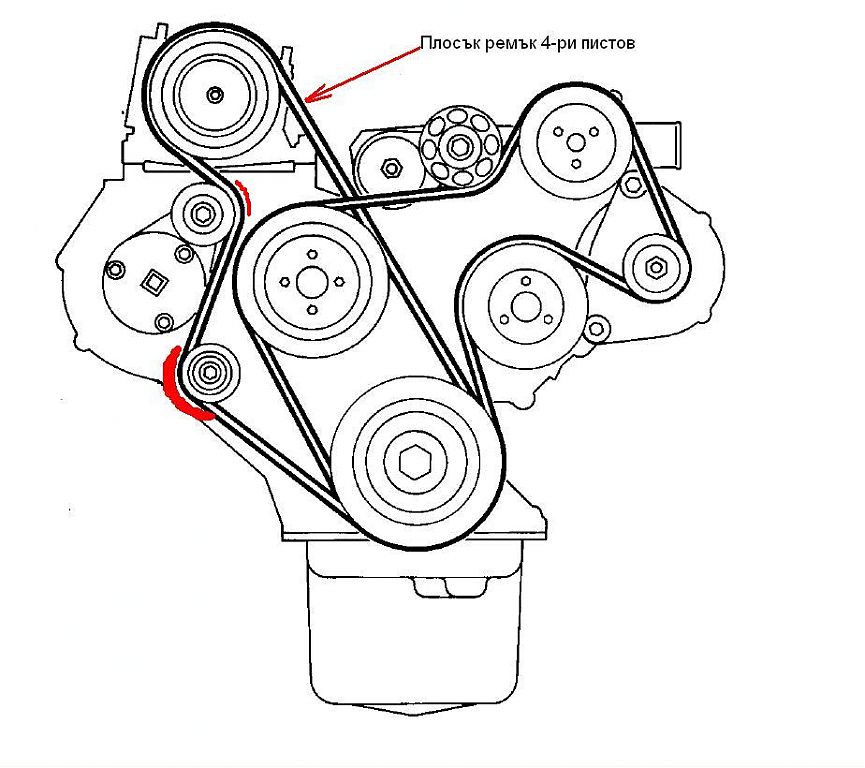 Плосък ремък 4-ри пистов