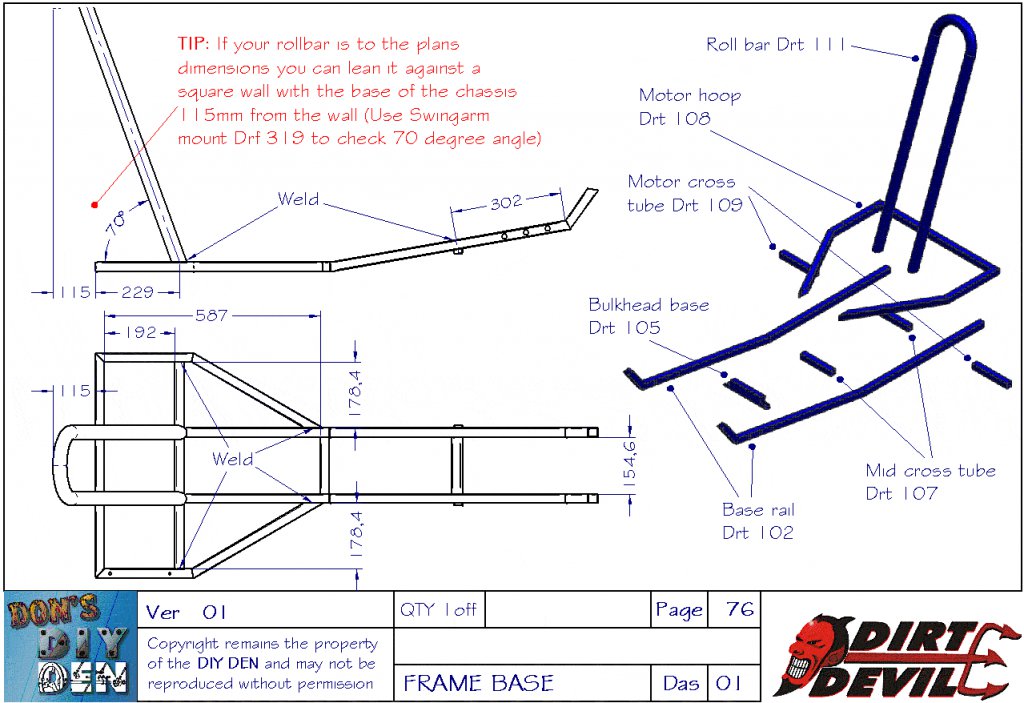 TIP: If your rollbar is to the plans dimensions you can lean it against a square wall with the base of the chassis 115mm from the wall (Use Swingarm mount Drf 319 to check 70 degree angle)

70°

Weld

302

115

229

587

192

115

178,4

Weld

154,6

178,4

Roll bar Drt 111

Motor hoop Drt 108

Motor cross tube Drt 109

Bulkhead base Drt 105

Mid cross tube Drt 107

Base rail Drt 102

DON'S DIY DEN

Ver 01

Copyright remains the property of the DIY DEN and may not be reproduced without permission

QTY 1off

Page 76

FRAME BASE

Das 01

DIRT DEVIL