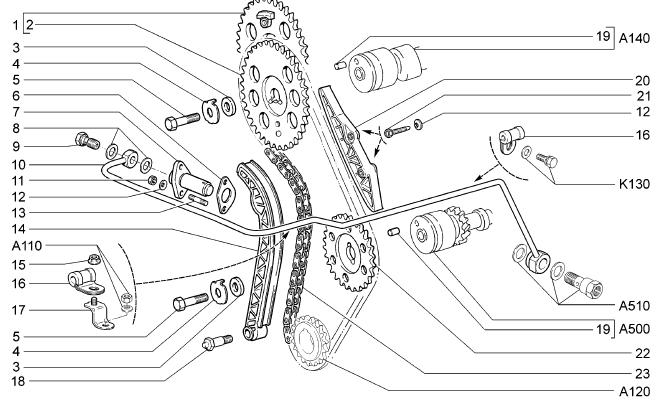 1 2
3
4
5
6
7
8
9
10
11
12
13
14
A110
15
16
17
5
4
3
18

19 A140
20
21
12
16
K130
A510
19 A500
22
23
A120