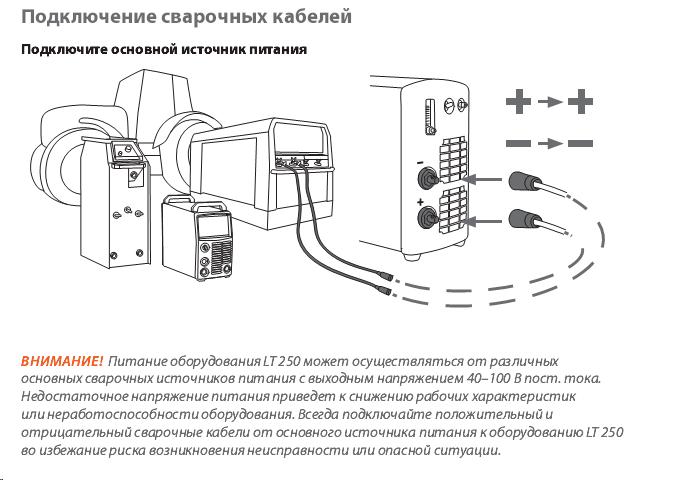 Подключение сварочных кабелей

Подключите основной источник питания

+ → +

− → −

−

+

ВНИМАНИЕ! Питание оборудования LT 250 может осуществляться от различных основных сварочных источников питания с выходным напряжением 40–100 В пост. тока. Недостаточное напряжение питания приведет к снижению рабочих характеристик или неработоспособности оборудования. Всегда подключайте положительный и отрицательный сварочные кабели от основного источника питания к оборудованию LT 250 во избежание риска возникновения неисправности или опасной ситуации.