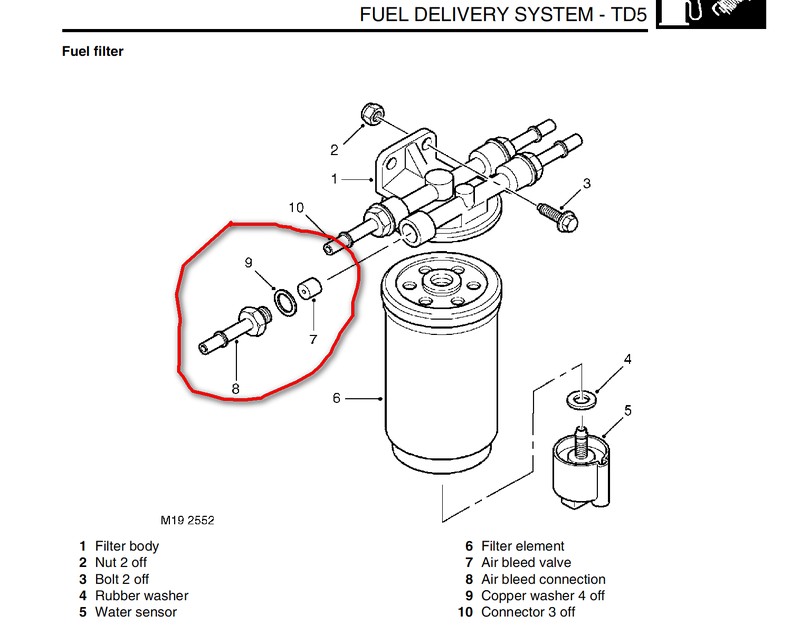 FUEL DELIVERY SYSTEM - TD5

Fuel filter

2
1
3
10
9
7
8
6
4
5

M19 2552

1 Filter body
2 Nut 2 off
3 Bolt 2 off
4 Rubber washer
5 Water sensor

6 Filter element
7 Air bleed valve
8 Air bleed connection
9 Copper washer 4 off
10 Connector 3 off