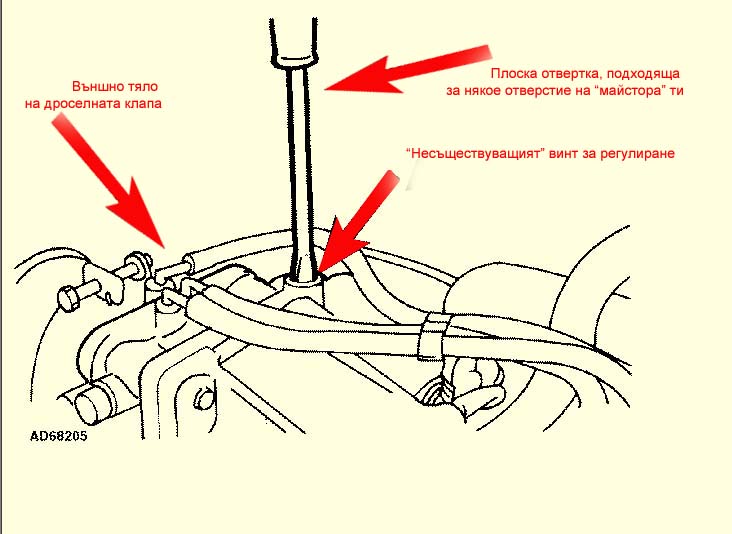 Външно тяло на дроселната клапа

Плоска отвертка, подходяща за някое отверстие на “майстора” ти

“Несъществуващият” винт за регулиране

AD68205