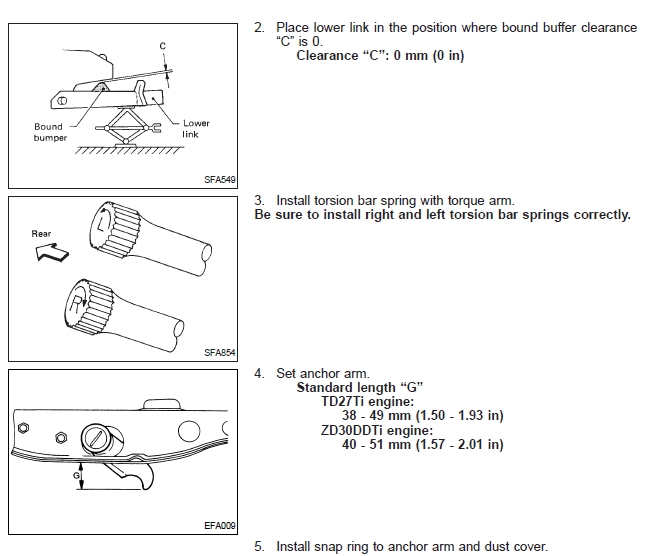 C

Bound bumper

Lower link

SFA549

2. Place lower link in the position where bound buffer clearance "C" is 0.
Clearance "C": 0 mm (0 in)

Rear

L

R

SFA854

3. Install torsion bar spring with torque arm.
Be sure to install right and left torsion bar springs correctly.

G

EFA009

4. Set anchor arm.
Standard length "G"
TD27Ti engine:
38 - 49 mm (1.50 - 1.93 in)
ZD30DDTi engine:
40 - 51 mm (1.57 - 2.01 in)

5. Install snap ring to anchor arm and dust cover.