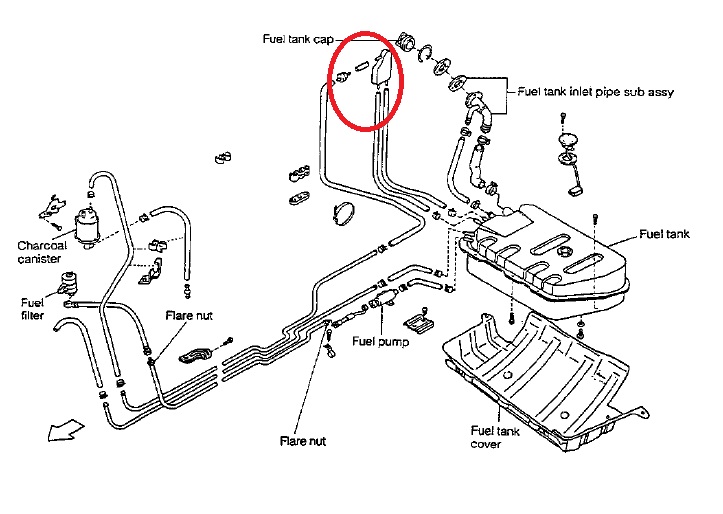 Fuel tank cap

Fuel tank inlet pipe sub assy

Charcoal canister

Fuel tank

Fuel filter

Flare nut

Fuel pump

Flare nut

Fuel tank cover