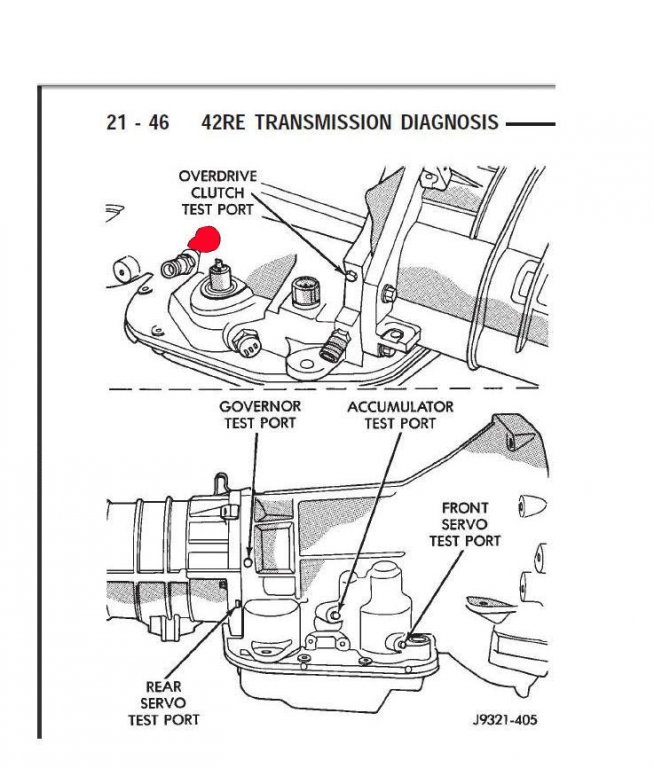 21 - 46 42RE TRANSMISSION DIAGNOSIS

OVERDRIVE CLUTCH TEST PORT

GOVERNOR TEST PORT

ACCUMULATOR TEST PORT

FRONT SERVO TEST PORT

REAR SERVO TEST PORT

J9321-405