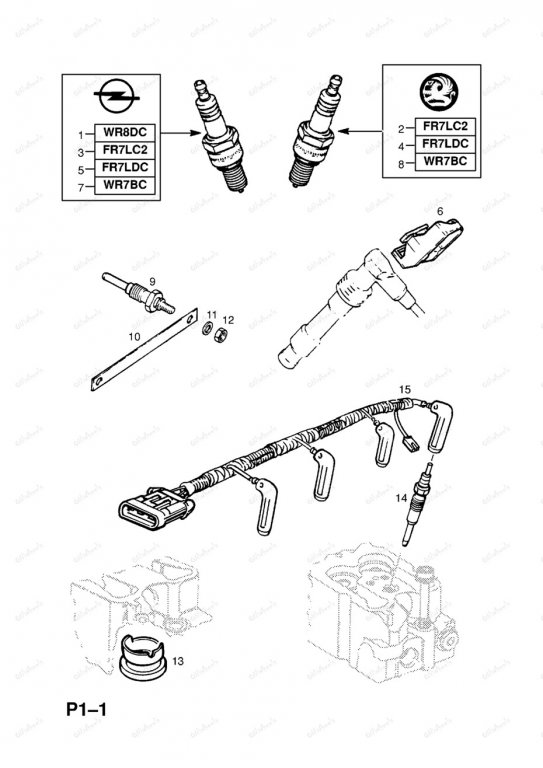 1 WR8DC
3 FR7LC2
5 FR7LDC
7 WR7BC

2 FR7LC2
4 FR7LDC
8 WR7BC

6
9
10
11
12
15
14
13

P1–1