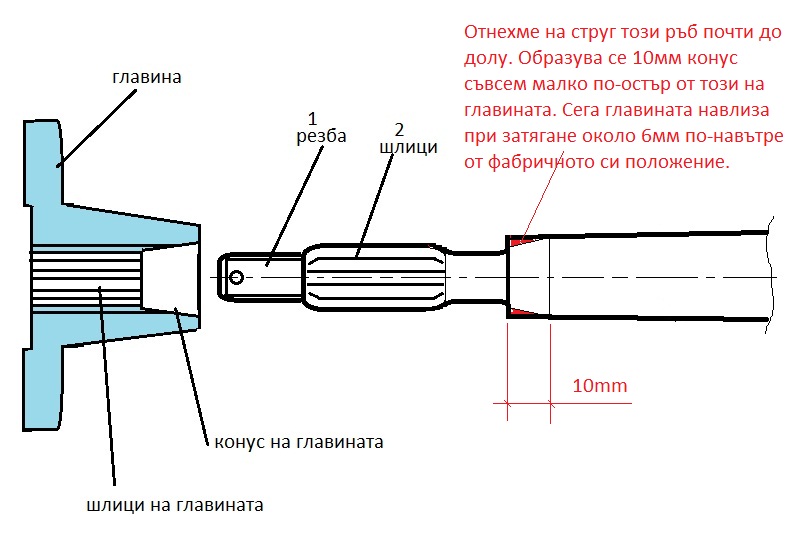 Отнехме на струг този ръб почти до долу. Образува се 10мм конус съвсем малко по-остър от този на главината. Сега главината навлиза при затягане около 6мм по-навътре от фабричното си положение.

главина

1
резба

2
шлици

10mm

конус на главината

шлици на главината