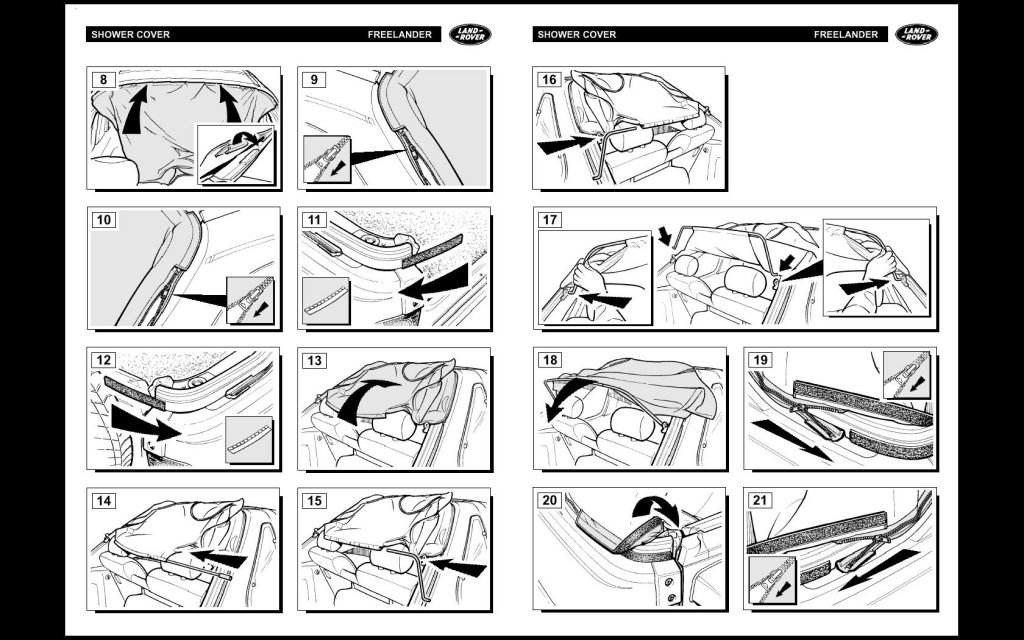 SHOWER COVER FREELANDER LAND ROVER

8

9

10

11

12

13

14

15

SHOWER COVER FREELANDER LAND ROVER

16

17

18

19

20

21