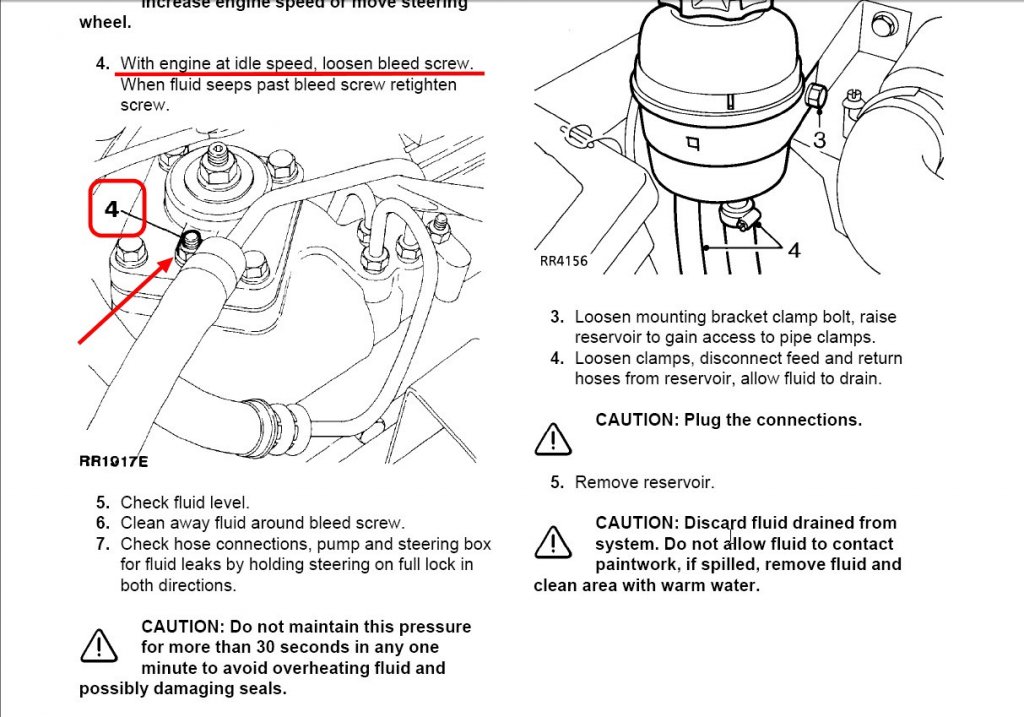 increase engine speed or move steering wheel.

4. With engine at idle speed, loosen bleed screw. When fluid seeps past bleed screw retighten screw.

4

RR1917E

5. Check fluid level.
6. Clean away fluid around bleed screw.
7. Check hose connections, pump and steering box for fluid leaks by holding steering on full lock in both directions.

CAUTION: Do not maintain this pressure for more than 30 seconds in any one minute to avoid overheating fluid and possibly damaging seals.

3

4

RR4156

3. Loosen mounting bracket clamp bolt, raise reservoir to gain access to pipe clamps.
4. Loosen clamps, disconnect feed and return hoses from reservoir, allow fluid to drain.

CAUTION: Plug the connections.

5. Remove reservoir.

CAUTION: Discard fluid drained from system. Do not allow fluid to contact paintwork, if spilled, remove fluid and clean area with warm water.