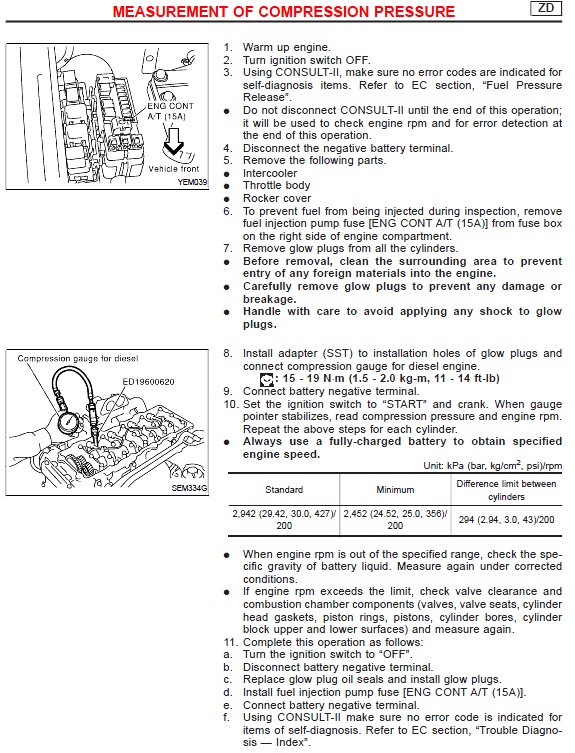 MEASUREMENT OF COMPRESSION PRESSURE

ZD

ENG CONT A/T (15A)

Vehicle front

YEM039

1. Warm up engine.
2. Turn ignition switch OFF.
3. Using CONSULT-II, make sure no error codes are indicated for self-diagnosis items. Refer to EC section, "Fuel Pressure Release".
● Do not disconnect CONSULT-II until the end of this operation; it will be used to check engine rpm and for error detection at the end of this operation.
4. Disconnect the negative battery terminal.
5. Remove the following parts.
● Intercooler
● Throttle body
● Rocker cover
6. To prevent fuel from being injected during inspection, remove fuel injection pump fuse [ENG CONT A/T (15A)] from fuse box on the right side of engine compartment.
7. Remove glow plugs from all the cylinders.
● Before removal, clean the surrounding area to prevent entry of any foreign materials into the engine.
● Carefully remove glow plugs to prevent any damage or breakage.
● Handle with care to avoid applying any shock to glow plugs.

Compression gauge for diesel

ED19600620

SEM334G

8. Install adapter (SST) to installation holes of glow plugs and connect compression gauge for diesel engine.
: 15 - 19 N·m (1.5 - 2.0 kg-m, 11 - 14 ft-lb)
9. Connect battery negative terminal.
10. Set the ignition switch to "START" and crank. When gauge pointer stabilizes, read compression pressure and engine rpm. Repeat the above steps for each cylinder.
● Always use a fully-charged battery to obtain specified engine speed.

Unit: kPa (bar, kg/cm$^2$, psi)/rpm

| Standard | Minimum | Difference limit between cylinders |
|---|---|---|
| 2,942 (29.42, 30.0, 427)/200 | 2,452 (24.52, 25.0, 356)/200 | 294 (2.94, 3.0, 43)/200 |

● When engine rpm is out of the specified range, check the specific gravity of battery liquid. Measure again under corrected conditions.
● If engine rpm exceeds the limit, check valve clearance and combustion chamber components (valves, valve seats, cylinder head gaskets, piston rings, pistons, cylinder bores, cylinder block upper and lower surfaces) and measure again.
11. Complete this operation as follows:
a. Turn the ignition switch to "OFF".
b. Disconnect battery negative terminal.
c. Replace glow plug oil seals and install glow plugs.
d. Install fuel injection pump fuse [ENG CONT A/T (15A)].
e. Connect battery negative terminal.
f. Using CONSULT-II make sure no error code is indicated for items of self-diagnosis. Refer to EC section, "Trouble Diagnosis — Index".