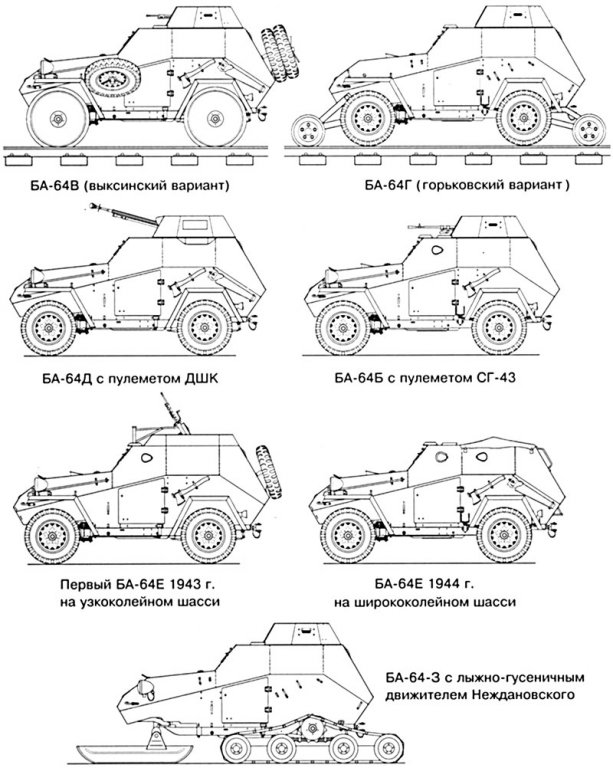 БА-64В (выксинский вариант)

БА-64Г (горьковский вариант)

БА-64Д с пулеметом ДШК

БА-64Б с пулеметом СГ-43

Первый БА-64Е 1943 г. на узкоколейном шасси

БА-64Е 1944 г. на ширококолейном шасси

БА-64-З с лыжно-гусеничным движителем Неждановского