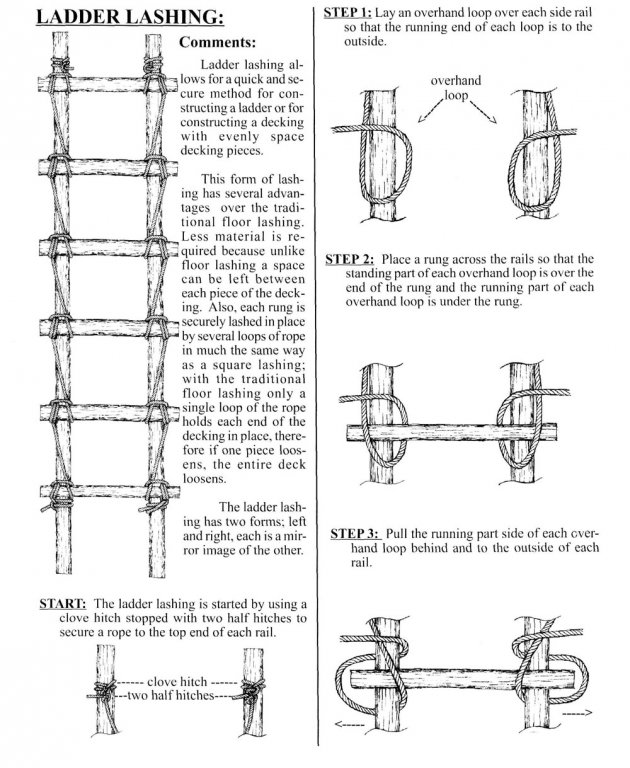 LADDER LASHING:

Comments:

Ladder lashing allows for a quick and secure method for constructing a ladder or for constructing a decking with evenly space decking pieces.

This form of lashing has several advantages over the traditional floor lashing. Less material is required because unlike floor lashing a space can be left between each piece of the decking. Also, each rung is securely lashed in place by several loops of rope in much the same way as a square lashing; with the traditional floor lashing only a single loop of the rope holds each end of the decking in place, therefore if one piece loosens, the entire deck loosens.

The ladder lashing has two forms; left and right, each is a mirror image of the other.

START: The ladder lashing is started by using a clove hitch stopped with two half hitches to secure a rope to the top end of each rail.

clove hitch
two half hitches

STEP 1: Lay an overhand loop over each side rail so that the running end of each loop is to the outside.

overhand loop

STEP 2: Place a rung across the rails so that the standing part of each overhand loop is over the end of the rung and the running part of each overhand loop is under the rung.

STEP 3: Pull the running part side of each overhand loop behind and to the outside of each rail.