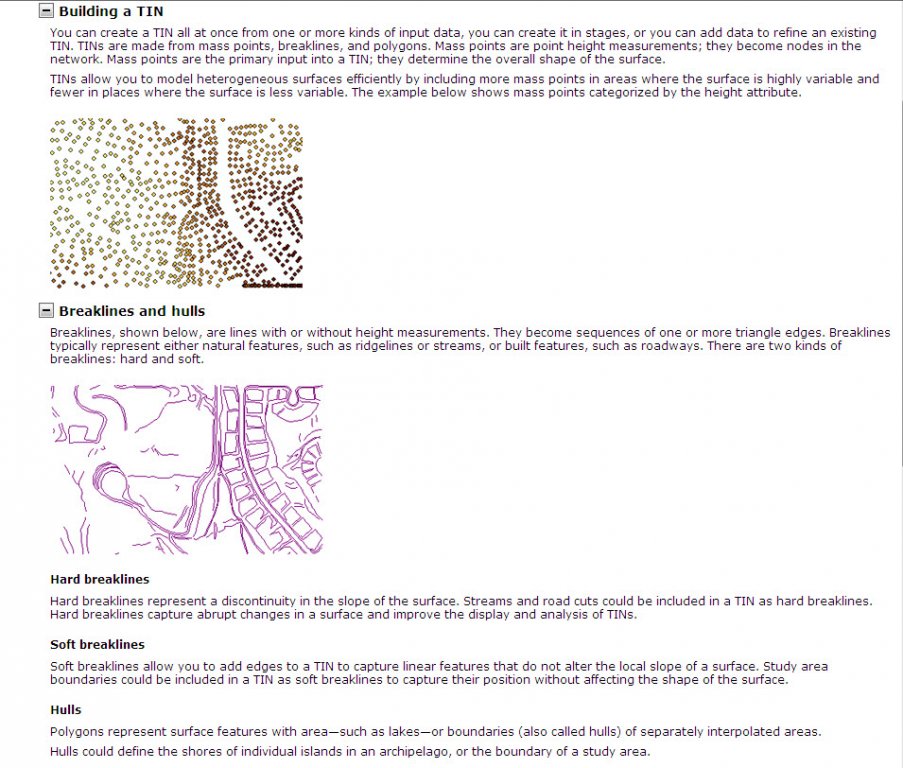 Building a TIN

You can create a TIN all at once from one or more kinds of input data, you can create it in stages, or you can add data to refine an existing TIN. TINs are made from mass points, breaklines, and polygons. Mass points are point height measurements; they become nodes in the network. Mass points are the primary input into a TIN; they determine the overall shape of the surface.

TINs allow you to model heterogeneous surfaces efficiently by including more mass points in areas where the surface is highly variable and fewer in places where the surface is less variable. The example below shows mass points categorized by the height attribute.

Breaklines and hulls

Breaklines, shown below, are lines with or without height measurements. They become sequences of one or more triangle edges. Breaklines typically represent either natural features, such as ridgelines or streams, or built features, such as roadways. There are two kinds of breaklines: hard and soft.

Hard breaklines

Hard breaklines represent a discontinuity in the slope of the surface. Streams and road cuts could be included in a TIN as hard breaklines. Hard breaklines capture abrupt changes in a surface and improve the display and analysis of TINs.

Soft breaklines

Soft breaklines allow you to add edges to a TIN to capture linear features that do not alter the local slope of a surface. Study area boundaries could be included in a TIN as soft breaklines to capture their position without affecting the shape of the surface.

Hulls

Polygons represent surface features with area—such as lakes—or boundaries (also called hulls) of separately interpolated areas.

Hulls could define the shores of individual islands in an archipelago, or the boundary of a study area.