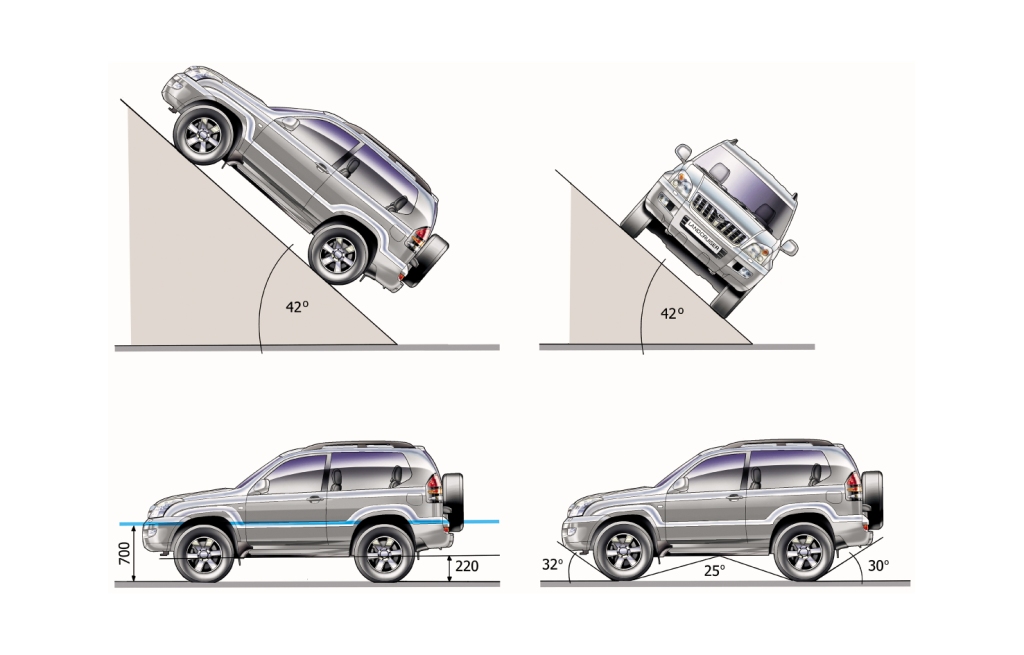 42°

LANDCRUISER

42°

700

220

32°

25°

30°