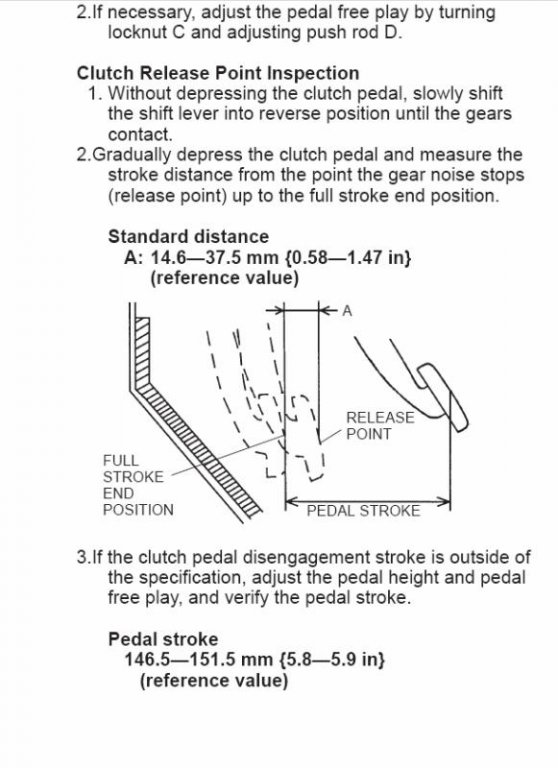 2.If necessary, adjust the pedal free play by turning locknut C and adjusting push rod D.

Clutch Release Point Inspection
1. Without depressing the clutch pedal, slowly shift the shift lever into reverse position until the gears contact.
2.Gradually depress the clutch pedal and measure the stroke distance from the point the gear noise stops (release point) up to the full stroke end position.

Standard distance
A: 14.6—37.5 mm {0.58—1.47 in}
(reference value)

A

RELEASE POINT

FULL STROKE END POSITION

PEDAL STROKE

3.If the clutch pedal disengagement stroke is outside of the specification, adjust the pedal height and pedal free play, and verify the pedal stroke.

Pedal stroke
146.5—151.5 mm {5.8—5.9 in}
(reference value)