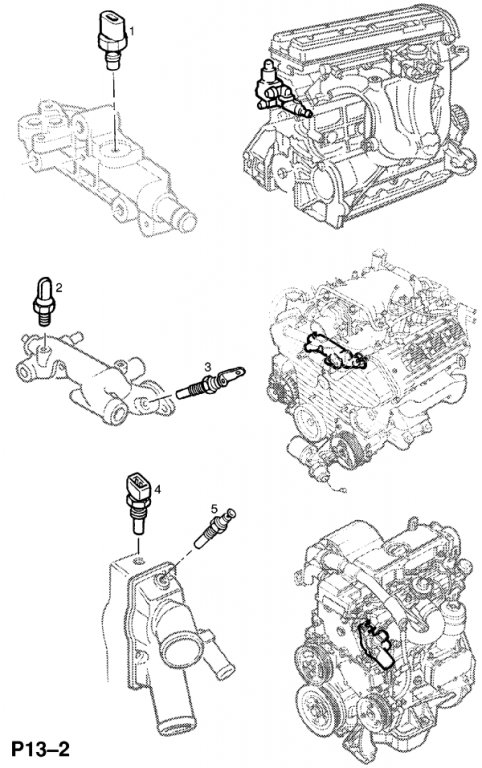 1

2

3

4

5

P13–2