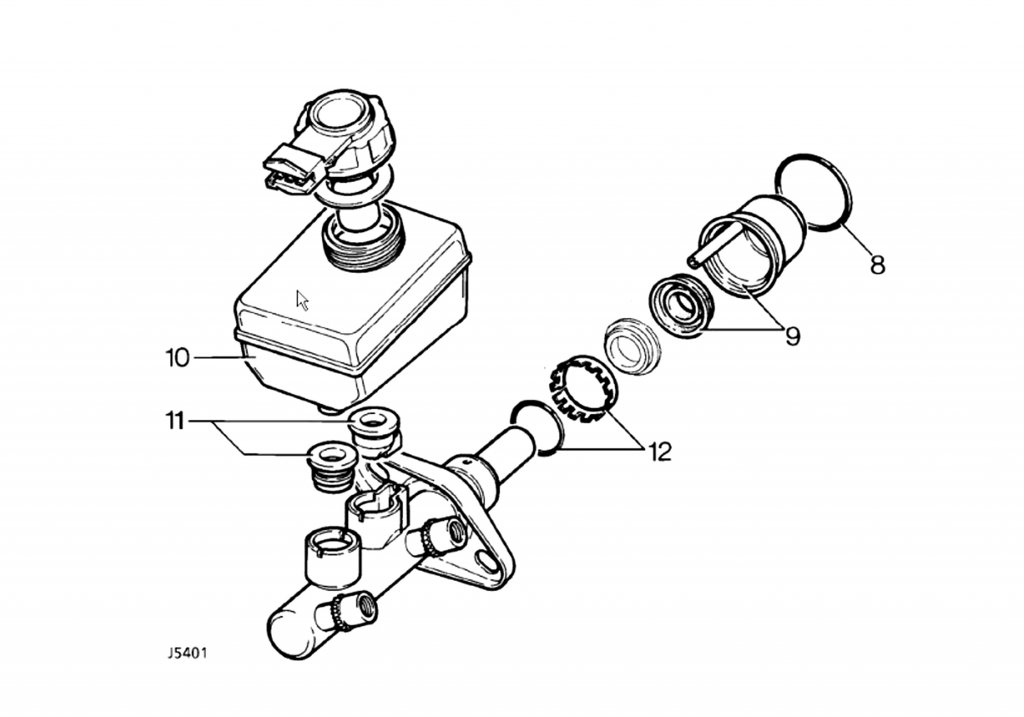 8

9

10

11

12

J5401