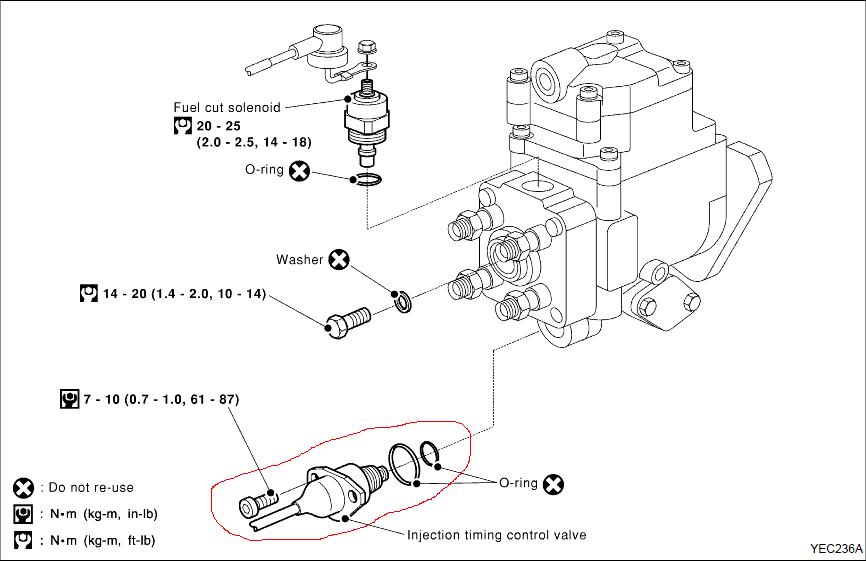 Fuel cut solenoid
20 - 25
(2.0 - 2.5, 14 - 18)

O-ring

Washer

14 - 20 (1.4 - 2.0, 10 - 14)

7 - 10 (0.7 - 1.0, 61 - 87)

O-ring

Injection timing control valve

: Do not re-use
: N•m (kg-m, in-lb)
: N•m (kg-m, ft-lb)

YEC236A