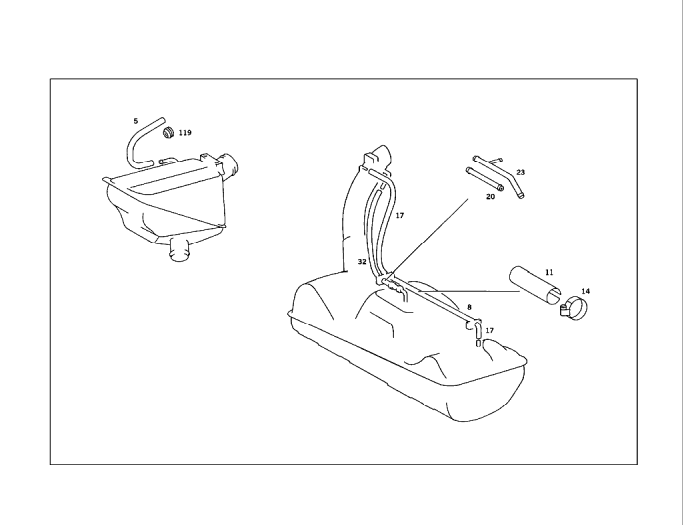 5
119
23
20
17
32
11
14
8
17