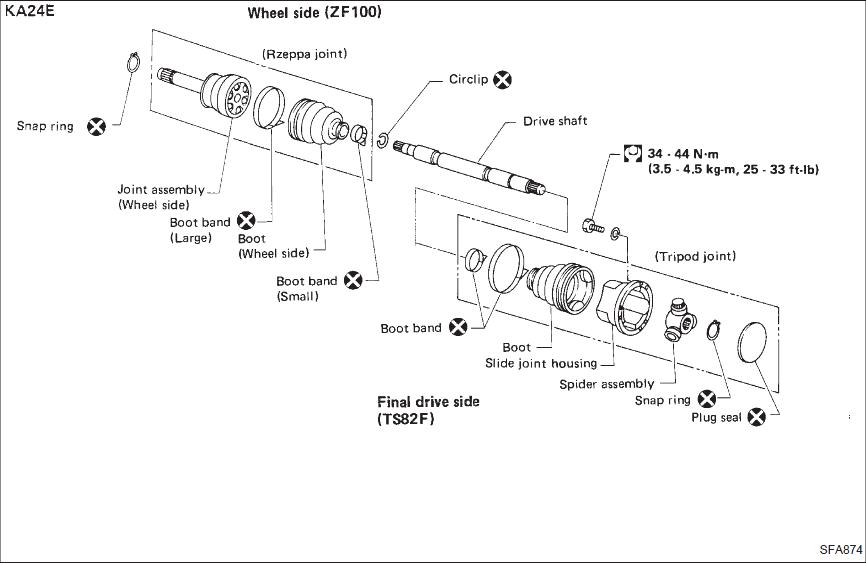 KA24E

Wheel side (ZF100)

(Rzeppa joint)

Snap ring

Joint assembly (Wheel side)

Boot band (Large)

Boot (Wheel side)

Boot band (Small)

Circlip

Drive shaft

34 - 44 N·m (3.5 - 4.5 kg-m, 25 - 33 ft-lb)

(Tripod joint)

Boot band

Boot

Slide joint housing

Spider assembly

Snap ring

Plug seal

Final drive side (TS82F)

SFA874