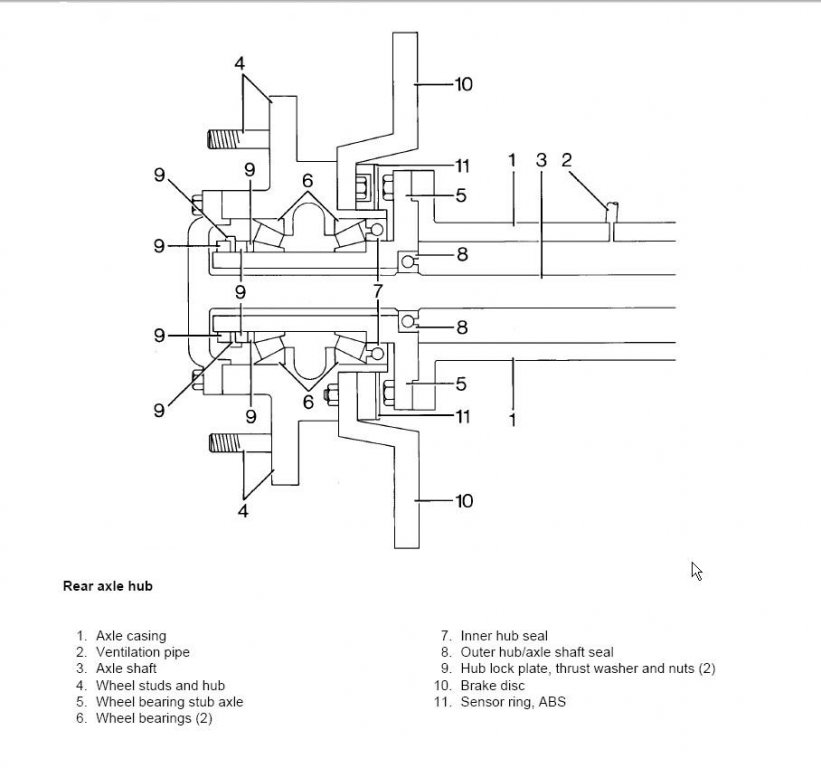 4
10
9
9
6
11
1
3
2
5
9
8
9
7
9
8
9
5
9
6
11
1
4
10

Rear axle hub

1. Axle casing
2. Ventilation pipe
3. Axle shaft
4. Wheel studs and hub
5. Wheel bearing stub axle
6. Wheel bearings (2)

7. Inner hub seal
8. Outer hub/axle shaft seal
9. Hub lock plate, thrust washer and nuts (2)
10. Brake disc
11. Sensor ring, ABS