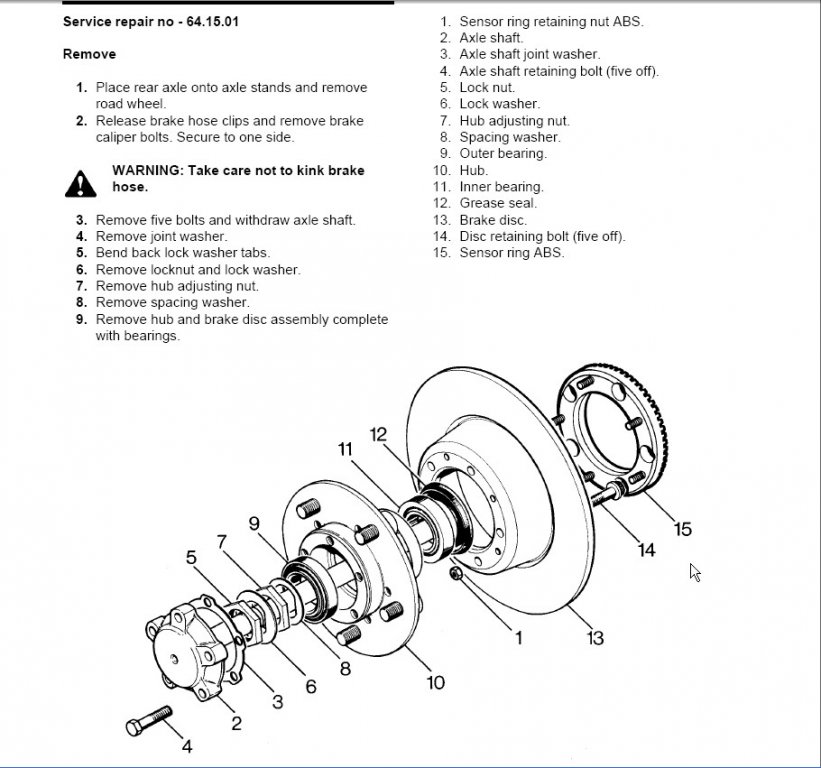 Service repair no - 64.15.01

Remove

1. Place rear axle onto axle stands and remove road wheel.
2. Release brake hose clips and remove brake caliper bolts. Secure to one side.

WARNING: Take care not to kink brake hose.

3. Remove five bolts and withdraw axle shaft.
4. Remove joint washer.
5. Bend back lock washer tabs.
6. Remove locknut and lock washer.
7. Remove hub adjusting nut.
8. Remove spacing washer.
9. Remove hub and brake disc assembly complete with bearings.

1. Sensor ring retaining nut ABS.
2. Axle shaft.
3. Axle shaft joint washer.
4. Axle shaft retaining bolt (five off).
5. Lock nut.
6. Lock washer.
7. Hub adjusting nut.
8. Spacing washer.
9. Outer bearing.
10. Hub.
11. Inner bearing.
12. Grease seal.
13. Brake disc.
14. Disc retaining bolt (five off).
15. Sensor ring ABS.

12
11
9
7
5
15
14
1
13
8
10
6
3
2
4