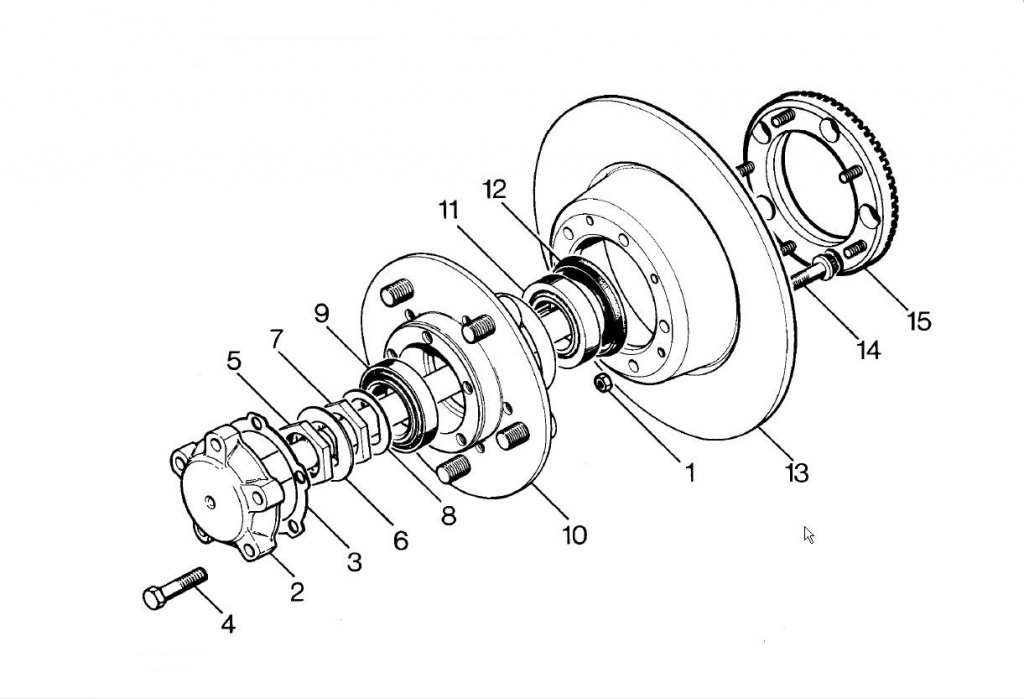 12
11
9
7
5
15
14
1
13
8
10
6
3
2
4