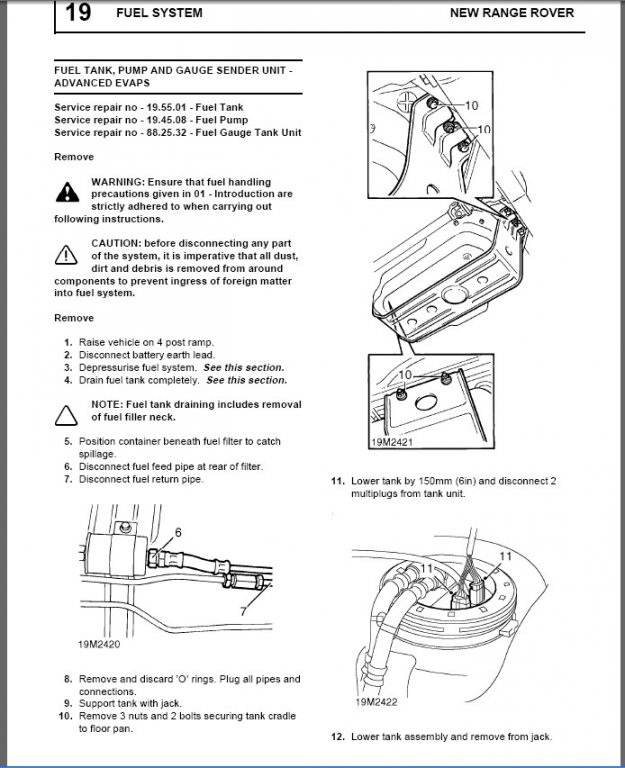 19 FUEL SYSTEM NEW RANGE ROVER

FUEL TANK, PUMP AND GAUGE SENDER UNIT - ADVANCED EVAPS

Service repair no - 19.55.01 - Fuel Tank
Service repair no - 19.45.08 - Fuel Pump
Service repair no - 88.25.32 - Fuel Gauge Tank Unit

Remove

WARNING: Ensure that fuel handling precautions given in 01 - Introduction are strictly adhered to when carrying out following instructions.

CAUTION: before disconnecting any part of the system, it is imperative that all dust, dirt and debris is removed from around components to prevent ingress of foreign matter into fuel system.

Remove

1. Raise vehicle on 4 post ramp.
2. Disconnect battery earth lead.
3. Depressurise fuel system. See this section.
4. Drain fuel tank completely. See this section.

NOTE: Fuel tank draining includes removal of fuel filler neck.

5. Position container beneath fuel filter to catch spillage.
6. Disconnect fuel feed pipe at rear of filter.
7. Disconnect fuel return pipe.

6
7
19M2420

8. Remove and discard 'O' rings. Plug all pipes and connections.
9. Support tank with jack.
10. Remove 3 nuts and 2 bolts securing tank cradle to floor pan.

10
10
10
19M2421

11. Lower tank by 150mm (6in) and disconnect 2 multiplugs from tank unit.

11
11
19M2422

12. Lower tank assembly and remove from jack.