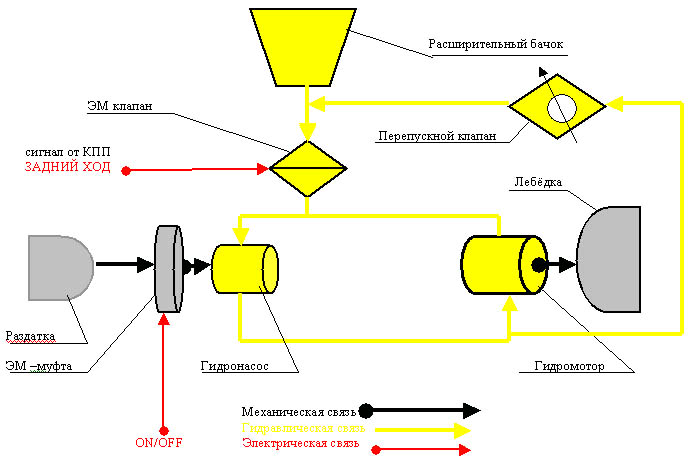 Расширительный бачок

ЭМ клапан

Перепускной клапан

сигнал от КПП
ЗАДНИЙ ХОД

Лебёдка

Раздатка

ЭМ –муфта

Гидронасос

Гидромотор

ON/OFF

Механическая связь
Гидравлическая связь
Электрическая связь