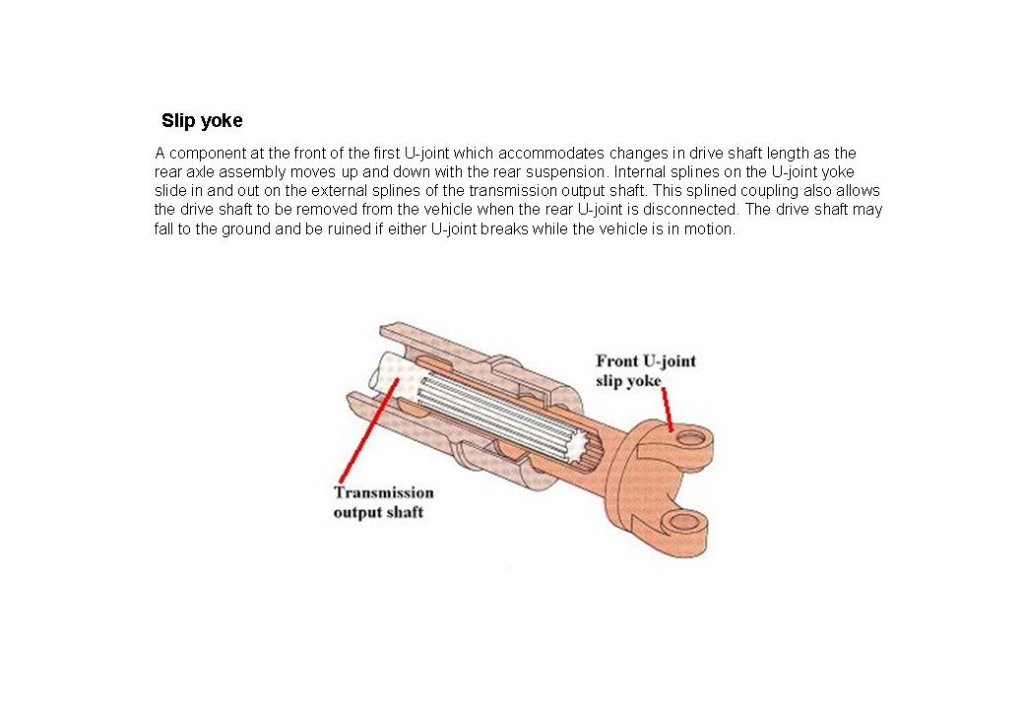 Slip yoke

A component at the front of the first U-joint which accommodates changes in drive shaft length as the rear axle assembly moves up and down with the rear suspension. Internal splines on the U-joint yoke slide in and out on the external splines of the transmission output shaft. This splined coupling also allows the drive shaft to be removed from the vehicle when the rear U-joint is disconnected. The drive shaft may fall to the ground and be ruined if either U-joint breaks while the vehicle is in motion.

Front U-joint slip yoke

Transmission output shaft