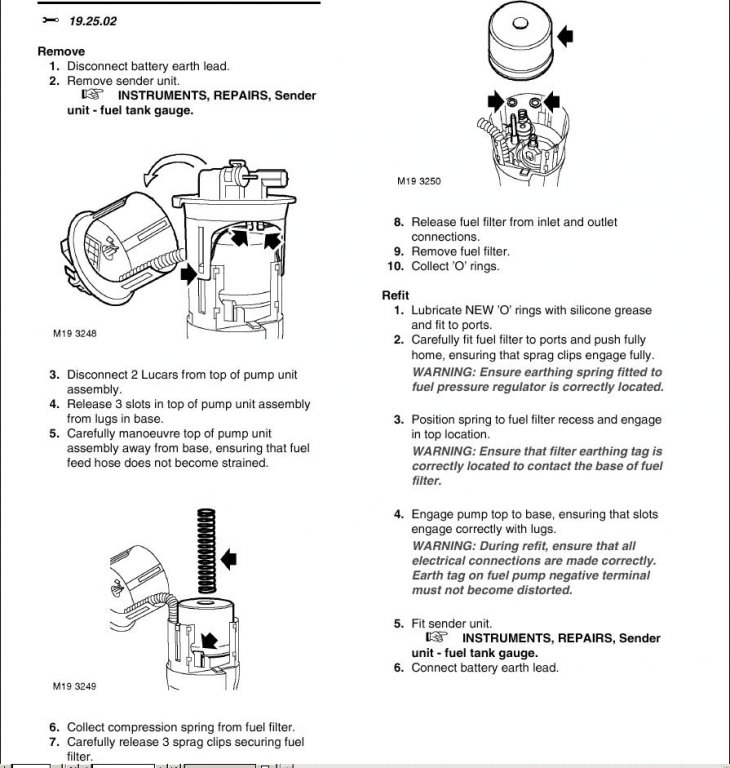 19.25.02

Remove
1. Disconnect battery earth lead.
2. Remove sender unit.
INSTRUMENTS, REPAIRS, Sender unit - fuel tank gauge.

M19 3248

3. Disconnect 2 Lucars from top of pump unit assembly.
4. Release 3 slots in top of pump unit assembly from lugs in base.
5. Carefully manoeuvre top of pump unit assembly away from base, ensuring that fuel feed hose does not become strained.

M19 3249

6. Collect compression spring from fuel filter.
7. Carefully release 3 sprag clips securing fuel filter.

M19 3250

8. Release fuel filter from inlet and outlet connections.
9. Remove fuel filter.
10. Collect 'O' rings.

Refit
1. Lubricate NEW 'O' rings with silicone grease and fit to ports.
2. Carefully fit fuel filter to ports and push fully home, ensuring that sprag clips engage fully.
WARNING: Ensure earthing spring fitted to fuel pressure regulator is correctly located.

3. Position spring to fuel filter recess and engage in top location.
WARNING: Ensure that filter earthing tag is correctly located to contact the base of fuel filter.

4. Engage pump top to base, ensuring that slots engage correctly with lugs.
WARNING: During refit, ensure that all electrical connections are made correctly. Earth tag on fuel pump negative terminal must not become distorted.

5. Fit sender unit.
INSTRUMENTS, REPAIRS, Sender unit - fuel tank gauge.
6. Connect battery earth lead.