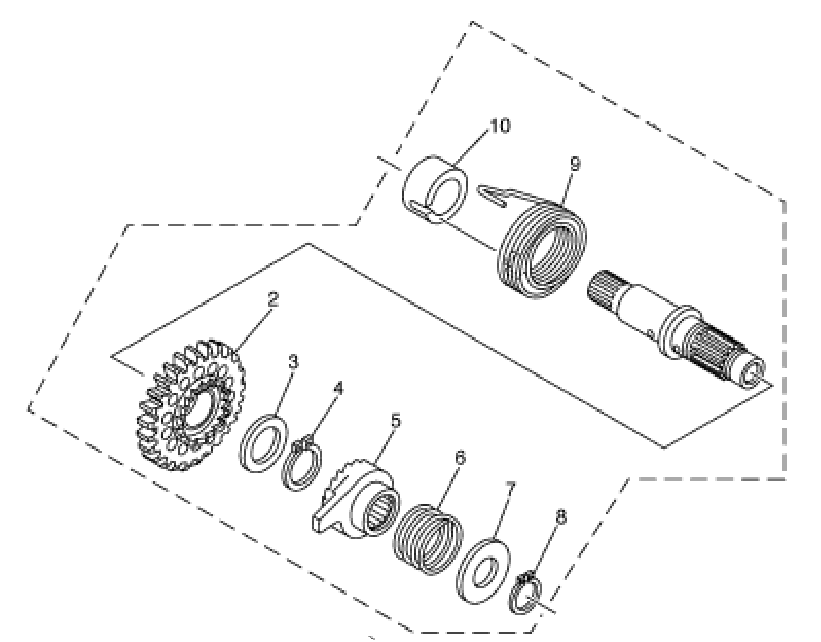 10
9
2
3
4
5
6
7
8