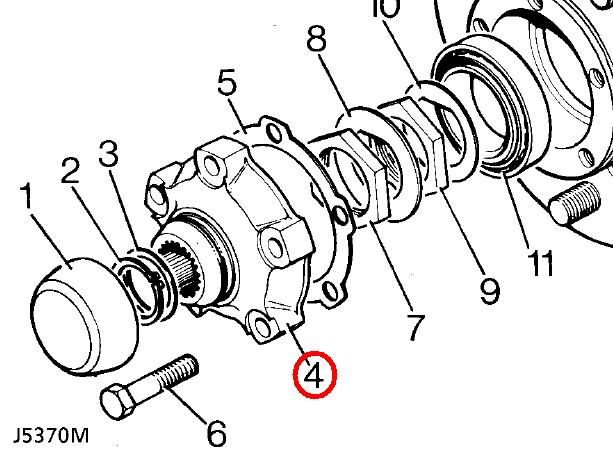 10
8
5
3
2
1
11
9
7
4
6
J5370M