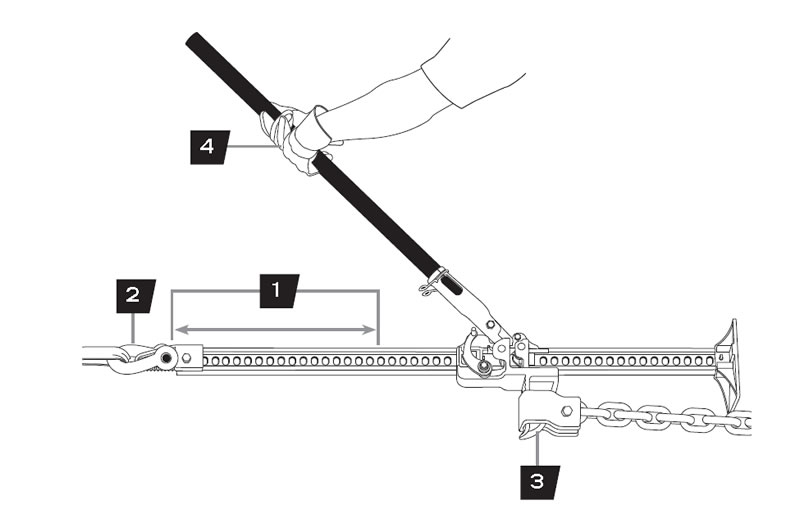 4

2

1

3