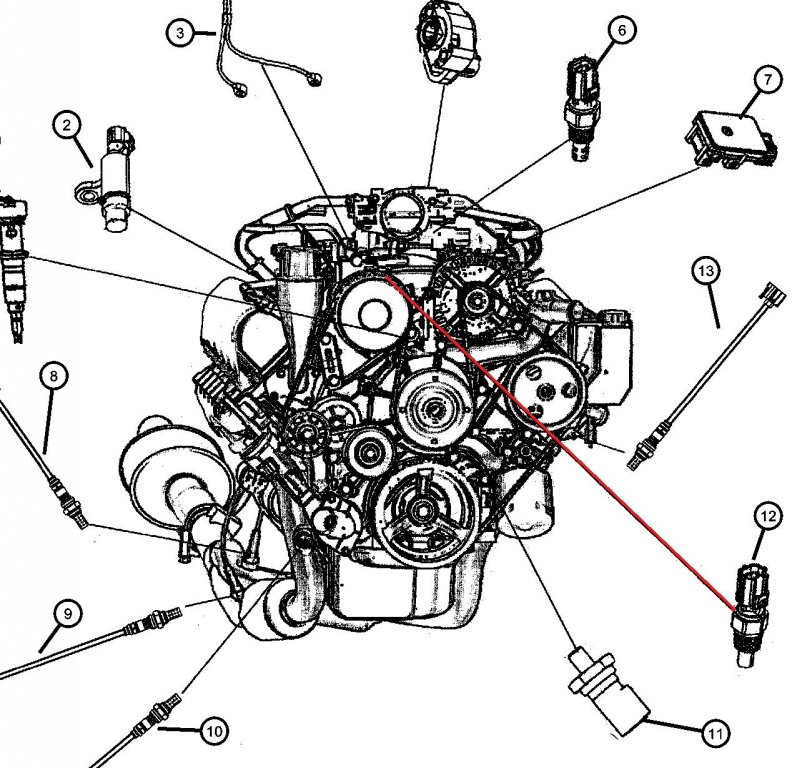 3
6
7
2
13
8
12
9
10
11