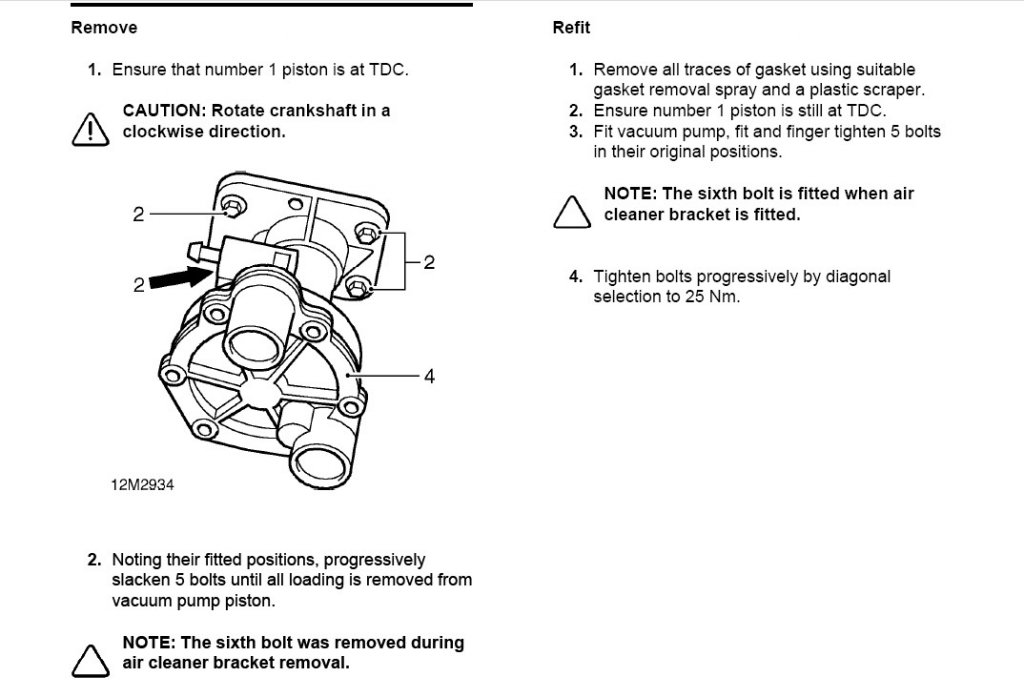 Remove

1. Ensure that number 1 piston is at TDC.

CAUTION: Rotate crankshaft in a clockwise direction.

2
2
2
4

12M2934

2. Noting their fitted positions, progressively slacken 5 bolts until all loading is removed from vacuum pump piston.

NOTE: The sixth bolt was removed during air cleaner bracket removal.

Refit

1. Remove all traces of gasket using suitable gasket removal spray and a plastic scraper.
2. Ensure number 1 piston is still at TDC.
3. Fit vacuum pump, fit and finger tighten 5 bolts in their original positions.

NOTE: The sixth bolt is fitted when air cleaner bracket is fitted.

4. Tighten bolts progressively by diagonal selection to 25 Nm.