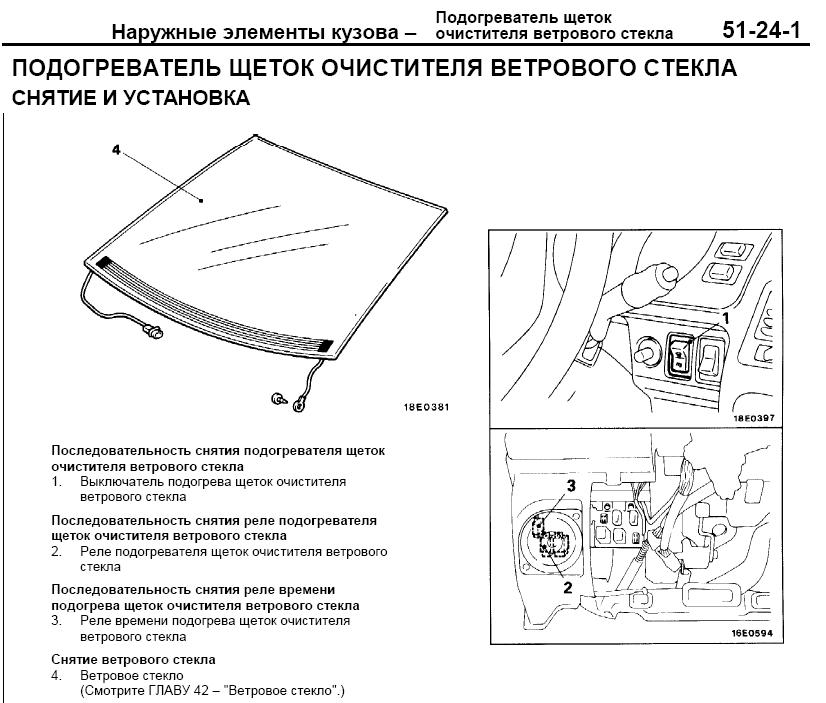 Наружные элементы кузова – Подогреватель щеток очистителя ветрового стекла 51-24-1

ПОДОГРЕВАТЕЛЬ ЩЕТОК ОЧИСТИТЕЛЯ ВЕТРОВОГО СТЕКЛА
СНЯТИЕ И УСТАНОВКА

4

18E0381

1

18E0397

3

2

16E0594

Последовательность снятия подогревателя щеток очистителя ветрового стекла
1. Выключатель подогрева щеток очистителя ветрового стекла

Последовательность снятия реле подогревателя щеток очистителя ветрового стекла
2. Реле подогревателя щеток очистителя ветрового стекла

Последовательность снятия реле времени подогрева щеток очистителя ветрового стекла
3. Реле времени подогрева щеток очистителя ветрового стекла

Снятие ветрового стекла
4. Ветровое стекло
(Смотрите ГЛАВУ 42 – "Ветровое стекло".)