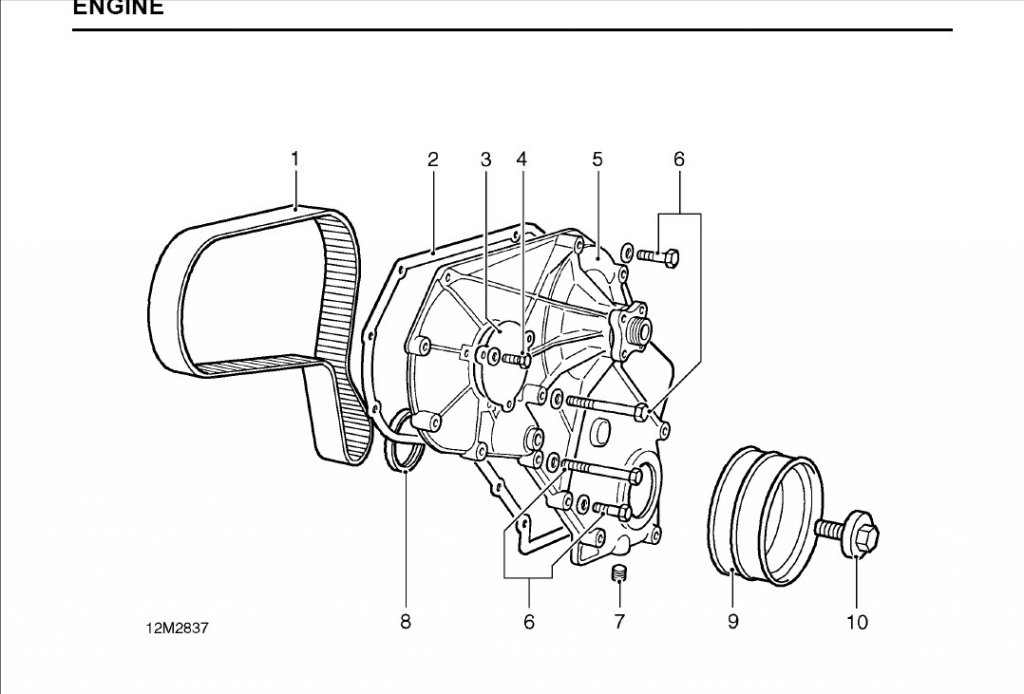 ENGINE

1
2
3
4
5
6

12M2837
8
6
7
9
10